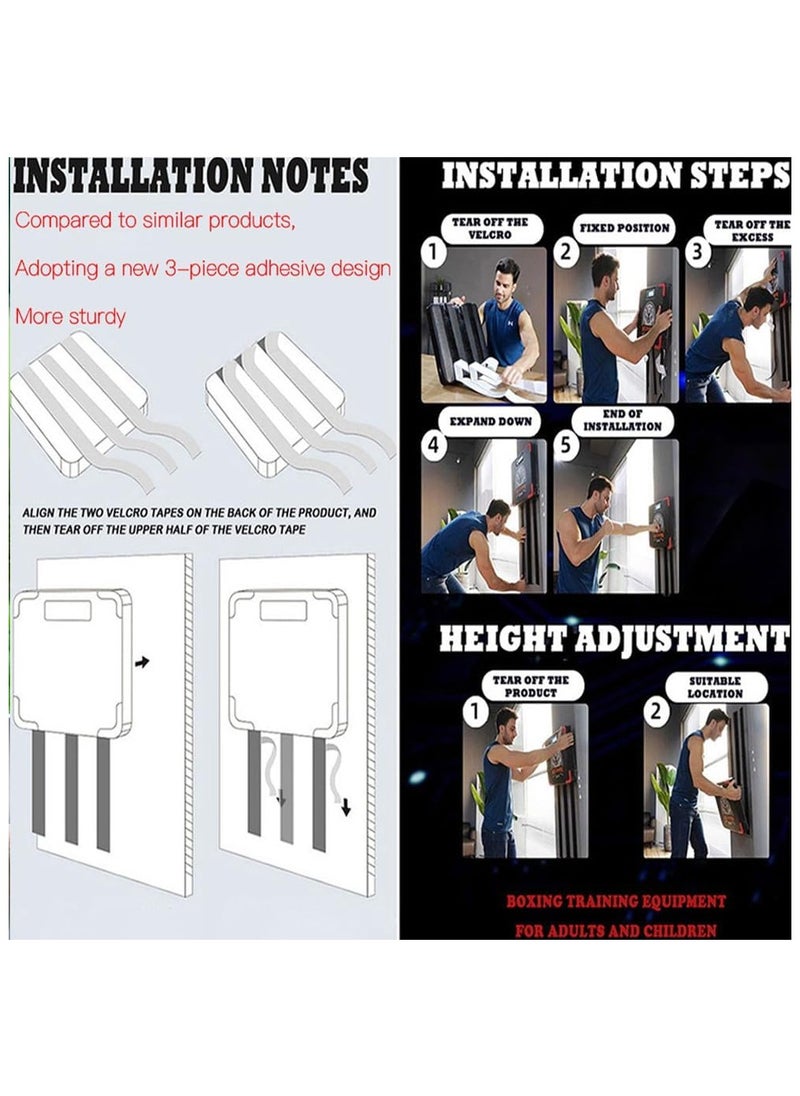 INSTALLATION NOTES

Compared to similar products,

Adopting a new 3-piece adhesive design

More sturdy

ALIGN THE TWO VELCRO TAPES ON THE BACK OF THE PRODUCT, AND THEN TEAR OFF THE UPPER HALF OF THE VELCRO TAPE

INSTALLATION STEPS

1 TEAR OFF THE VELCRO

2 FIXED POSITION

3 TEAR OFF THE EXCESS

4 EXPAND DOWN

5 END OF INSTALLATION

HEIGHT ADJUSTMENT

1 TEAR OFF THE PRODUCT

2 SUITABLE LOCATION

BOXING TRAINING EQUIPMENT FOR ADULTS AND CHILDREN