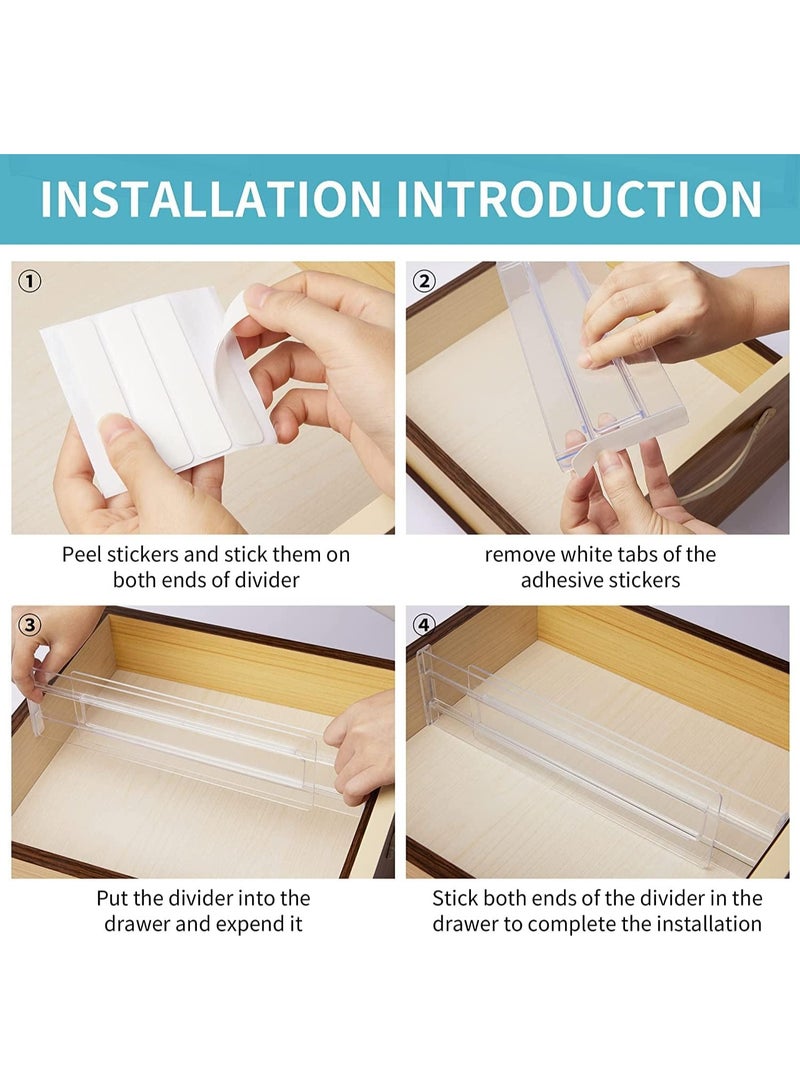 INSTALLATION INTRODUCTION

①

Peel stickers and stick them on both ends of divider

②

remove white tabs of the adhesive stickers

③

Put the divider into the drawer and expend it

④

Stick both ends of the divider in the drawer to complete the installation