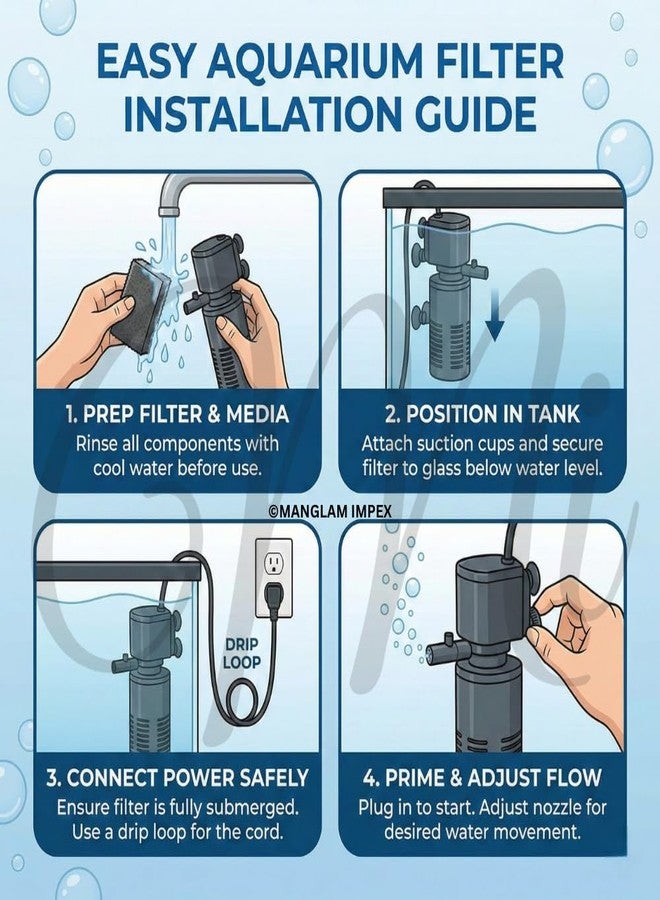 EASY AQUARIUM FILTER INSTALLATION GUIDE

1. PREP FILTER & MEDIA
Rinse all components with cool water before use.

2. POSITION IN TANK
Attach suction cups and secure filter to glass below water level.

©MANGLAM IMPEX

DRIP LOOP

3. CONNECT POWER SAFELY
Ensure filter is fully submerged. Use a drip loop for the cord.

4. PRIME & ADJUST FLOW
Plug in to start. Adjust nozzle for desired water movement.