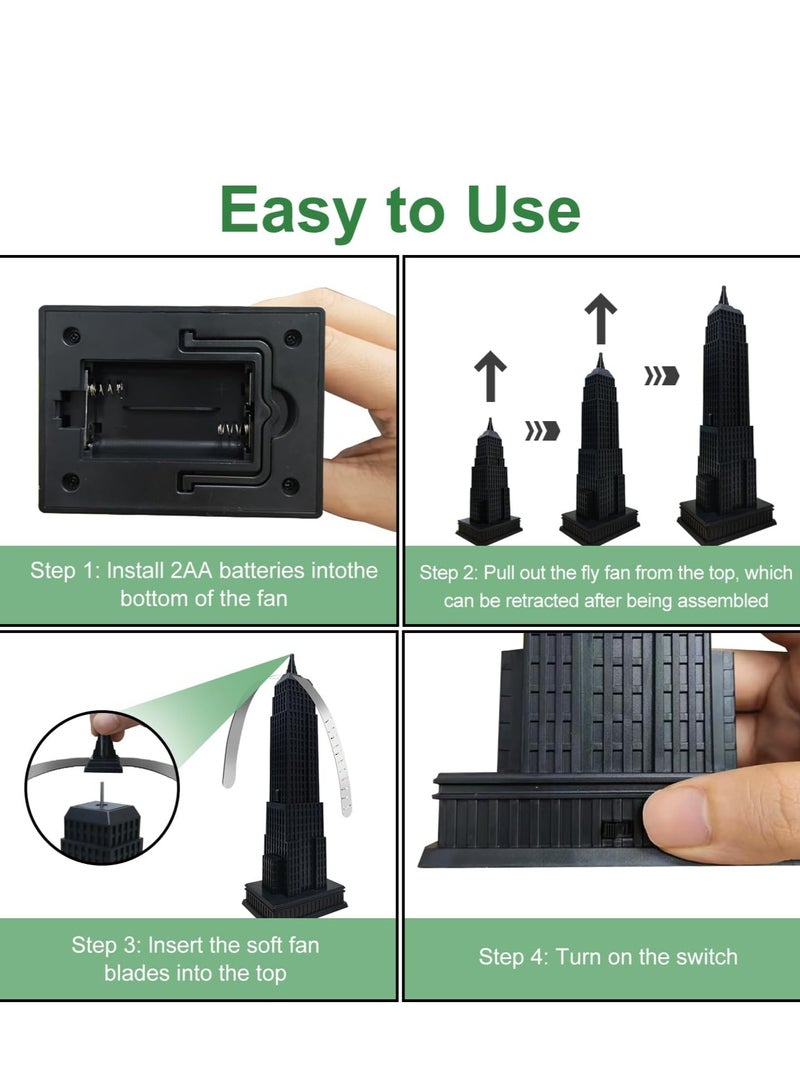 Easy to Use

Step 1: Install 2AA batteries intothe bottom of the fan

Step 2: Pull out the fly fan from the top, which can be retracted after being assembled

Step 3: Insert the soft fan blades into the top

Step 4: Turn on the switch