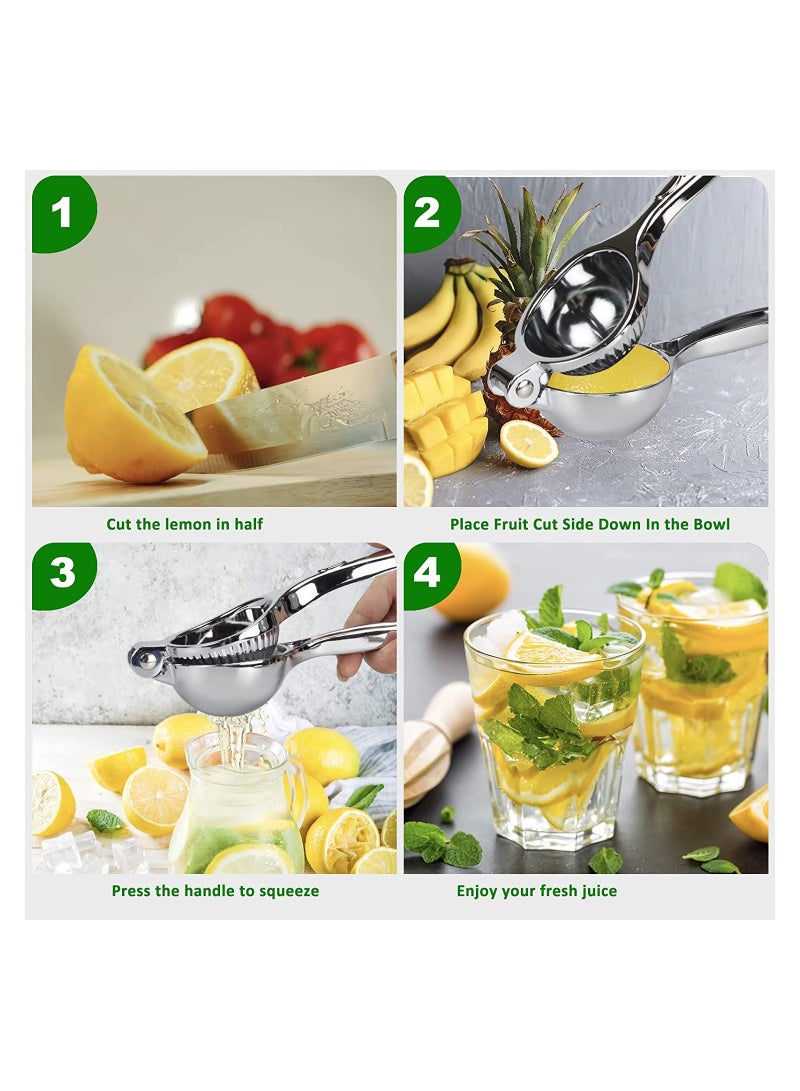 1

Cut the lemon in half

2

Place Fruit Cut Side Down In the Bowl

3

Press the handle to squeeze

4

Enjoy your fresh juice