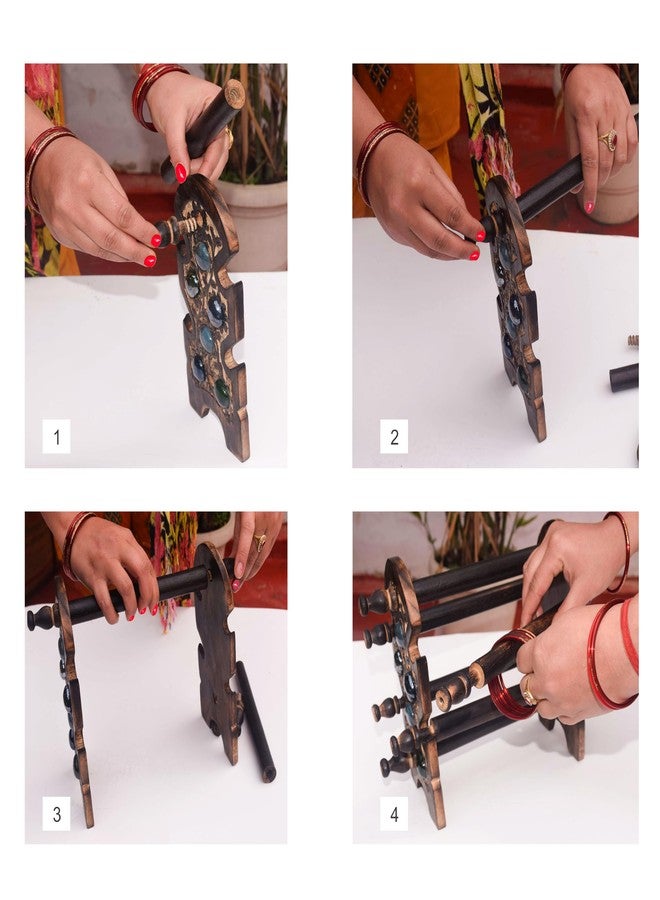 1

2

3

4