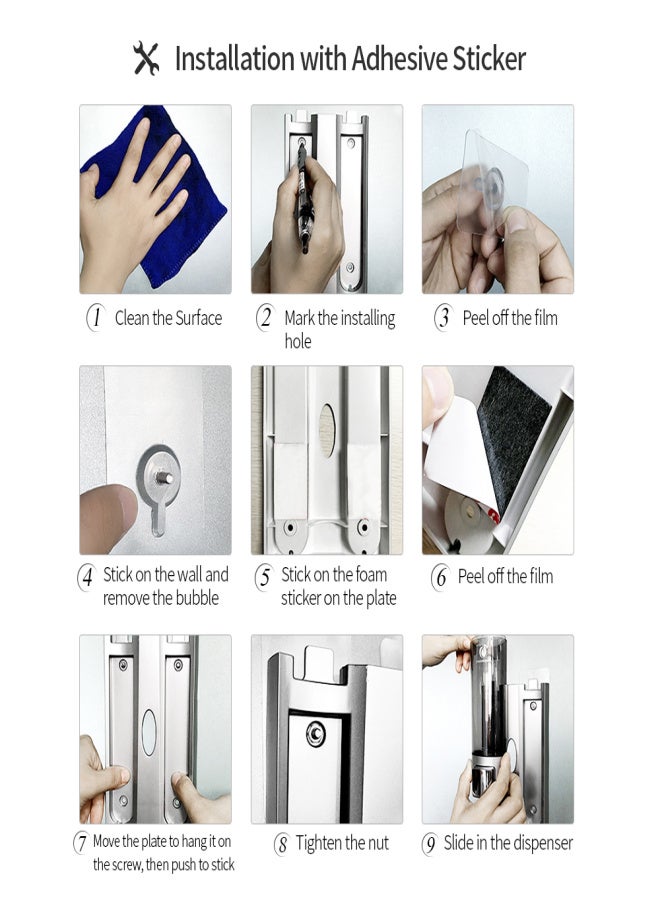 Installation with Adhesive Sticker

1 Clean the Surface

2 Mark the installing hole

3 Peel off the film

4 Stick on the wall and remove the bubble

5 Stick on the foam sticker on the plate

6 Peel off the film

7 Move the plate to hang it on the screw, then push to stick

8 Tighten the nut

9 Slide in the dispenser