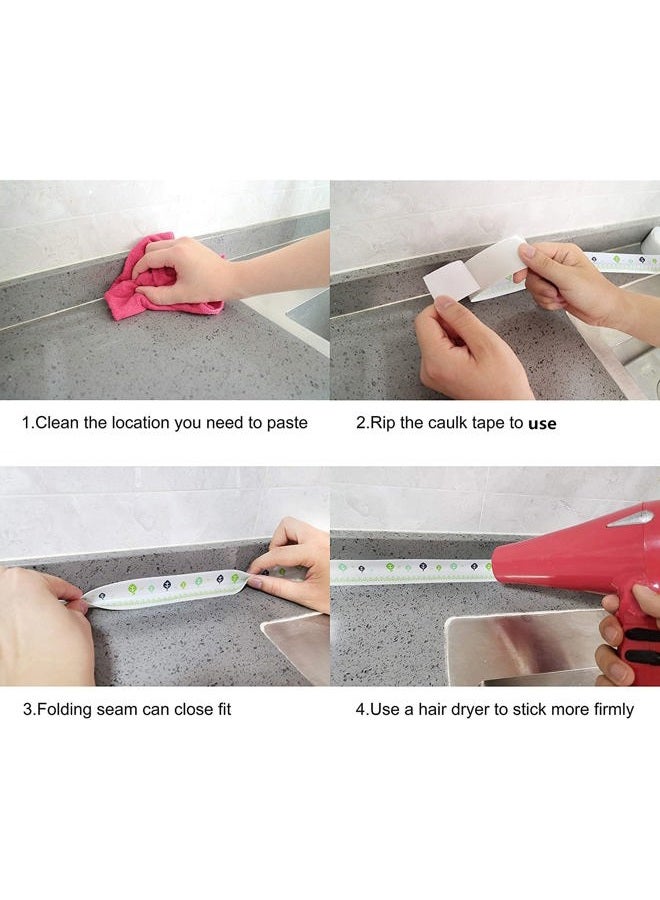 1.Clean the location you need to paste

2.Rip the caulk tape to use

3.Folding seam can close fit

4.Use a hair dryer to stick more firmly