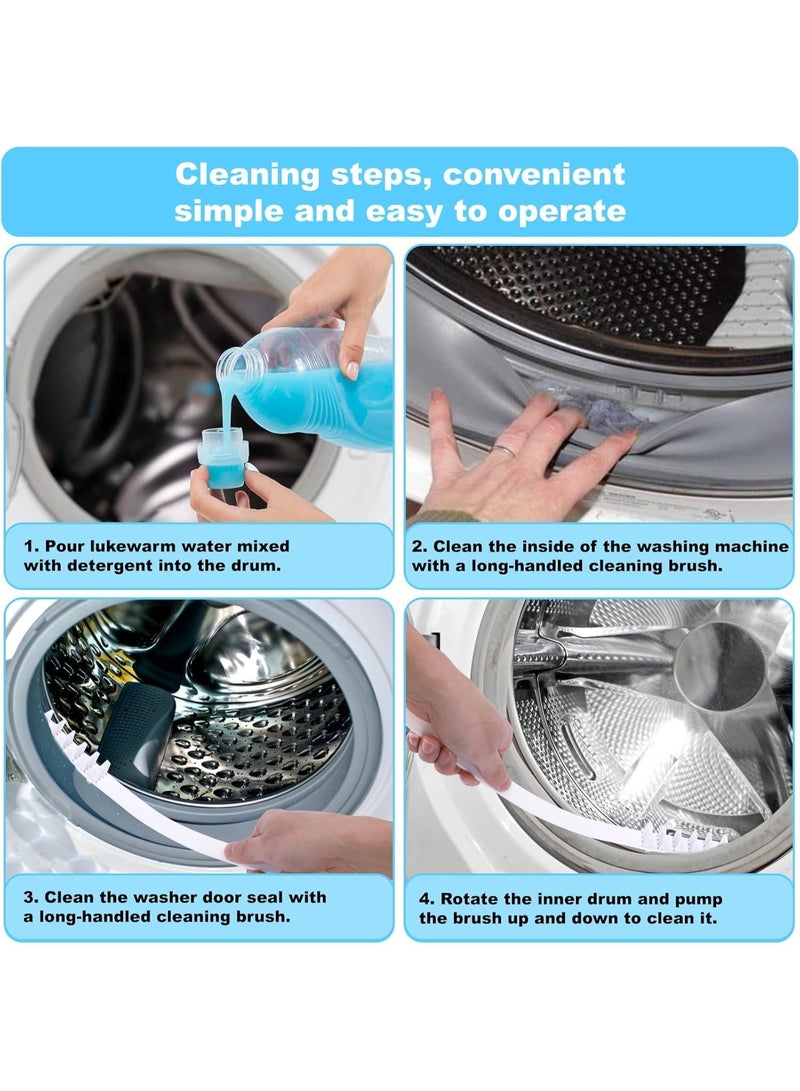 Cleaning steps, convenient simple and easy to operate

1. Pour lukewarm water mixed with detergent into the drum.

2. Clean the inside of the washing machine with a long-handled cleaning brush.

3. Clean the washer door seal with a long-handled cleaning brush.

4. Rotate the inner drum and pump the brush up and down to clean it.