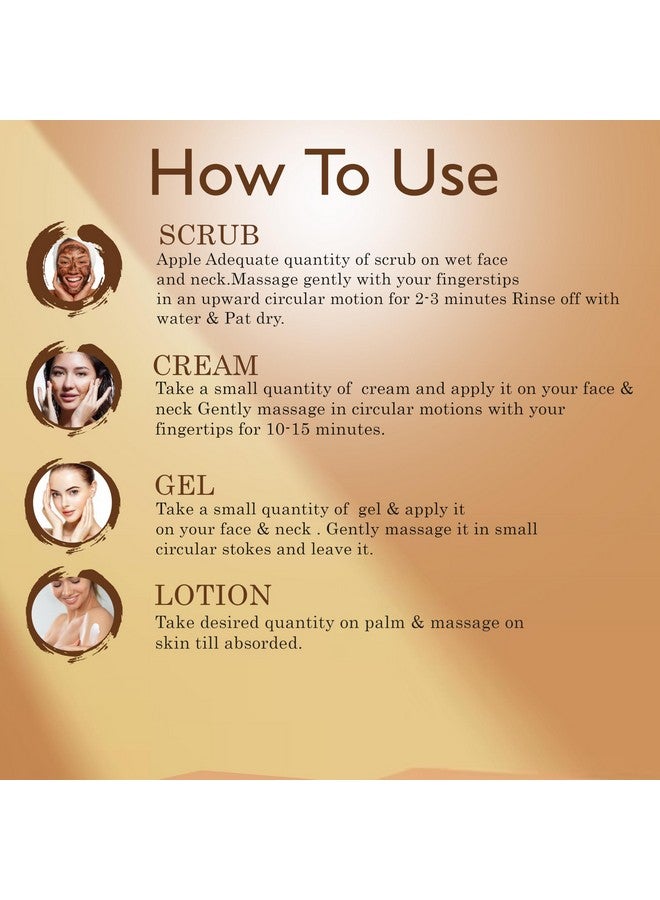 How To Use

SCRUB
Apple Adequate quantity of scrub on wet face and neck.Massage gently with your fingerstips in an upward circular motion for 2-3 minutes Rinse off with water & Pat dry.

CREAM
Take a small quantity of cream and apply it on your face & neck Gently massage in circular motions with your fingertips for 10-15 minutes.

GEL
Take a small quantity of gel & apply it on your face & neck . Gently massage it in small circular stokes and leave it.

LOTION
Take desired quantity on palm & massage on skin till absorded.