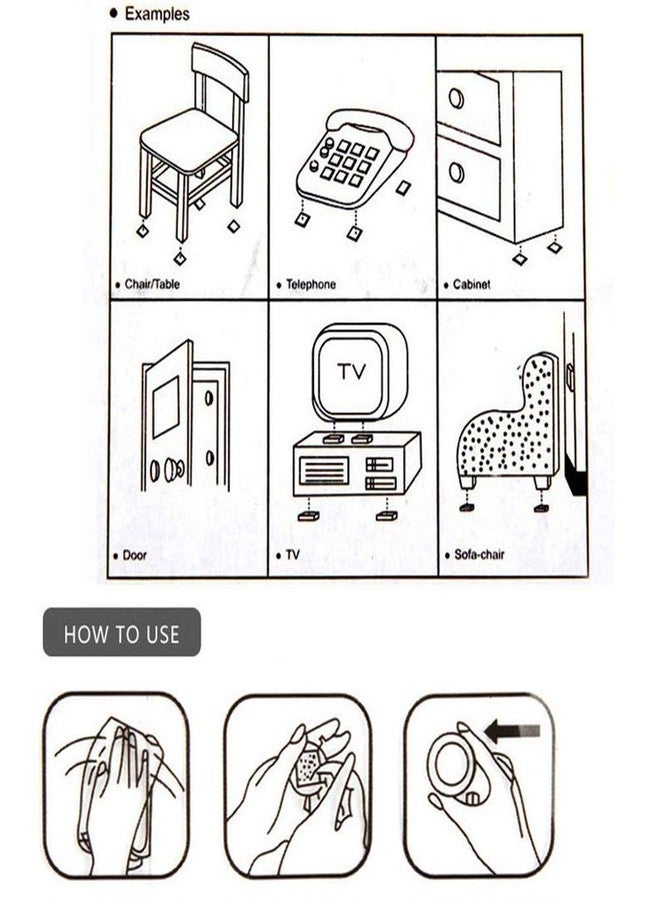 • Examples

• Chair/Table

• Telephone

• Cabinet

• Door

TV

• TV

• Sofa-chair

HOW TO USE