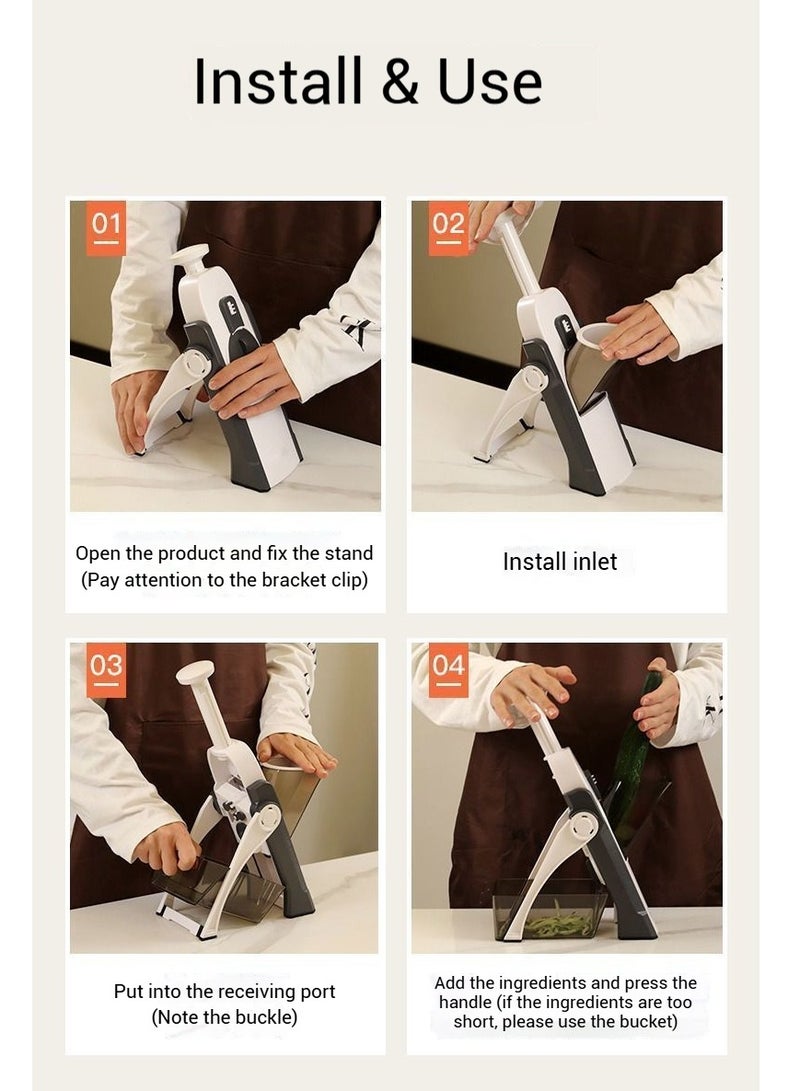 Install & Use

01

Open the product and fix the stand (Pay attention to the bracket clip)

02

Install inlet

03

Put into the receiving port (Note the buckle)

04

Add the ingredients and press the handle (if the ingredients are too short, please use the bucket)