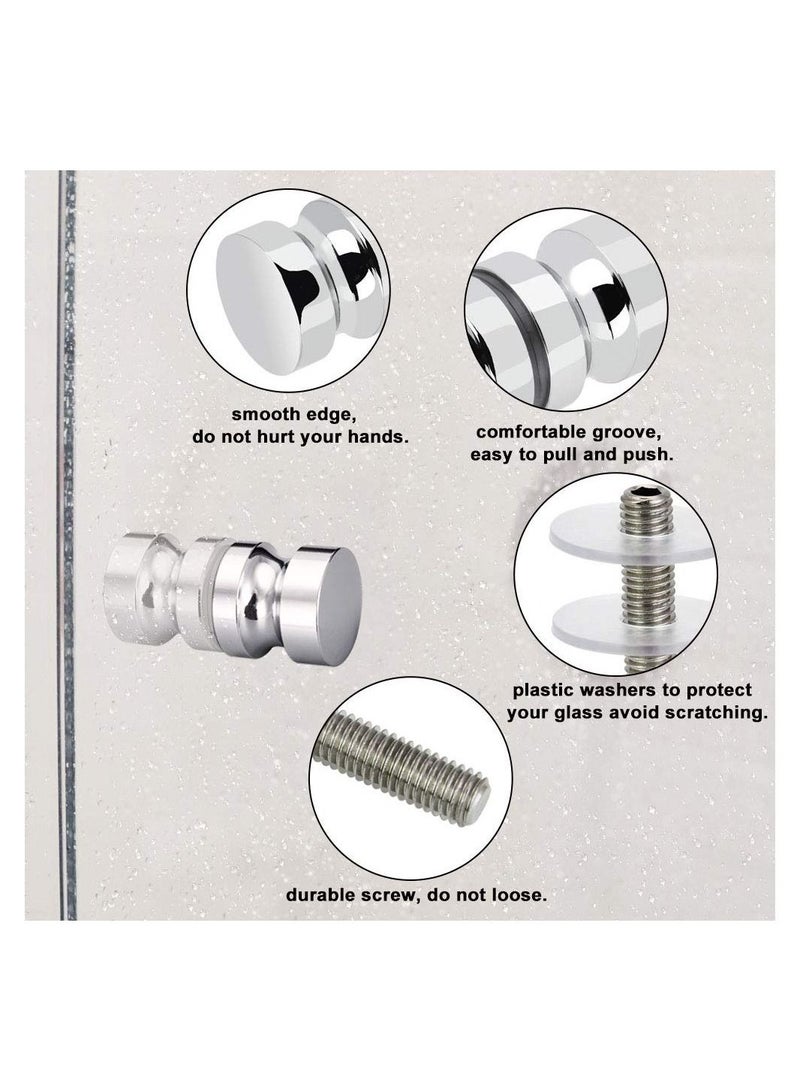 smooth edge,
do not hurt your hands.

comfortable groove,
easy to pull and push.

plastic washers to protect
your glass avoid scratching.

durable screw, do not loose.