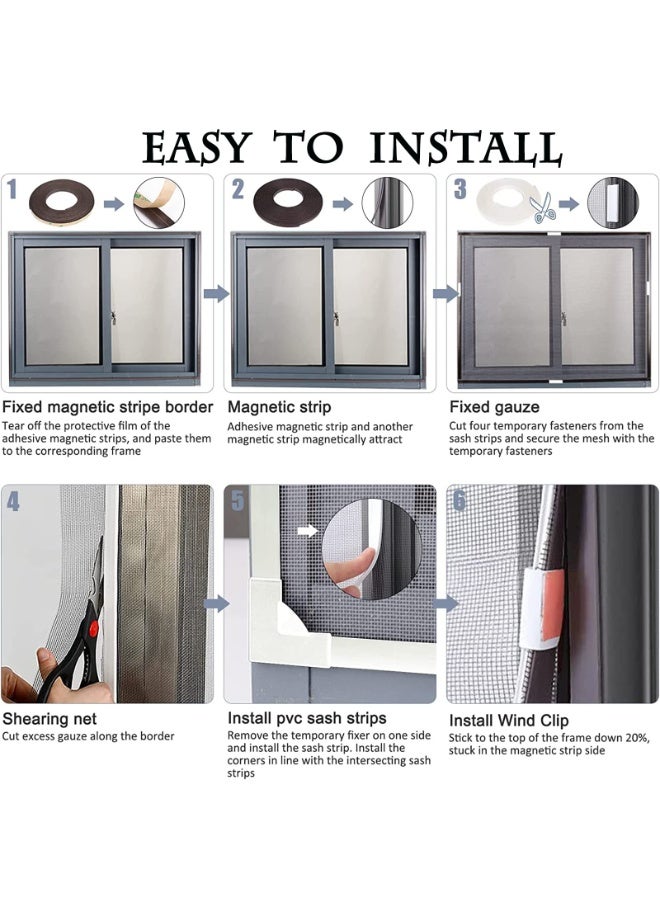 EASY TO INSTALL

1

Fixed magnetic stripe border
Tear off the protective film of the adhesive magnetic strips, and paste them to the corresponding frame

2

Magnetic strip
Adhesive magnetic strip and another magnetic strip magnetically attract

3

Fixed gauze
Cut four temporary fasteners from the sash strips and secure the mesh with the temporary fasteners

4

Shearing net
Cut excess gauze along the border

5

Install pvc sash strips
Remove the temporary fixer on one side and install the sash strip. Install the corners in line with the intersecting sash strips

6

Install Wind Clip
Stick to the top of the frame down 20%, stuck in the magnetic strip side