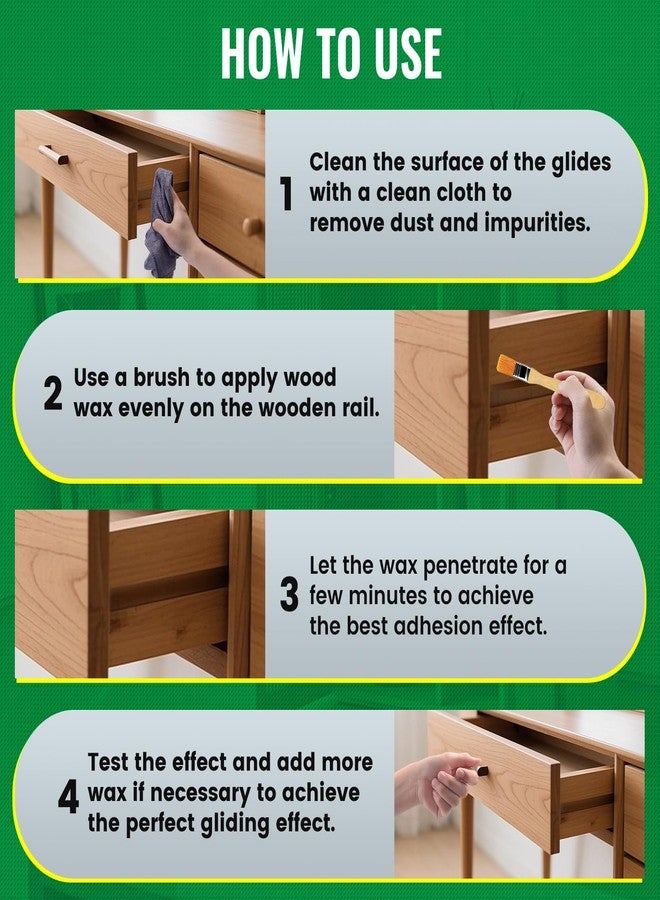 HOW TO USE

1 Clean the surface of the glides with a clean cloth to remove dust and impurities.

2 Use a brush to apply wood wax evenly on the wooden rail.

3 Let the wax penetrate for a few minutes to achieve the best adhesion effect.

4 Test the effect and add more wax if necessary to achieve the perfect gliding effect.