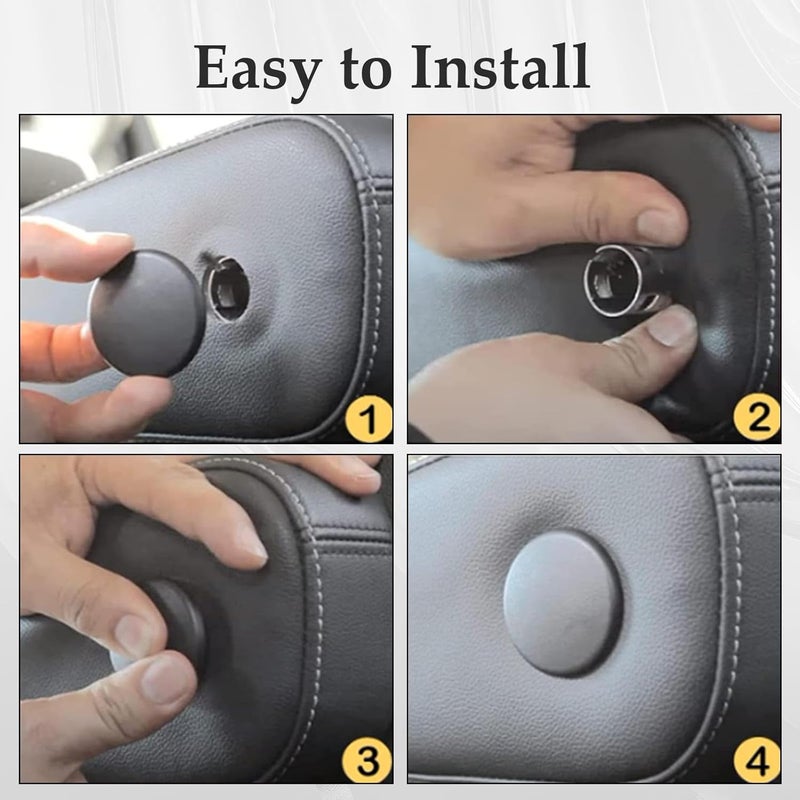 Easy to Install

1

2

3

4