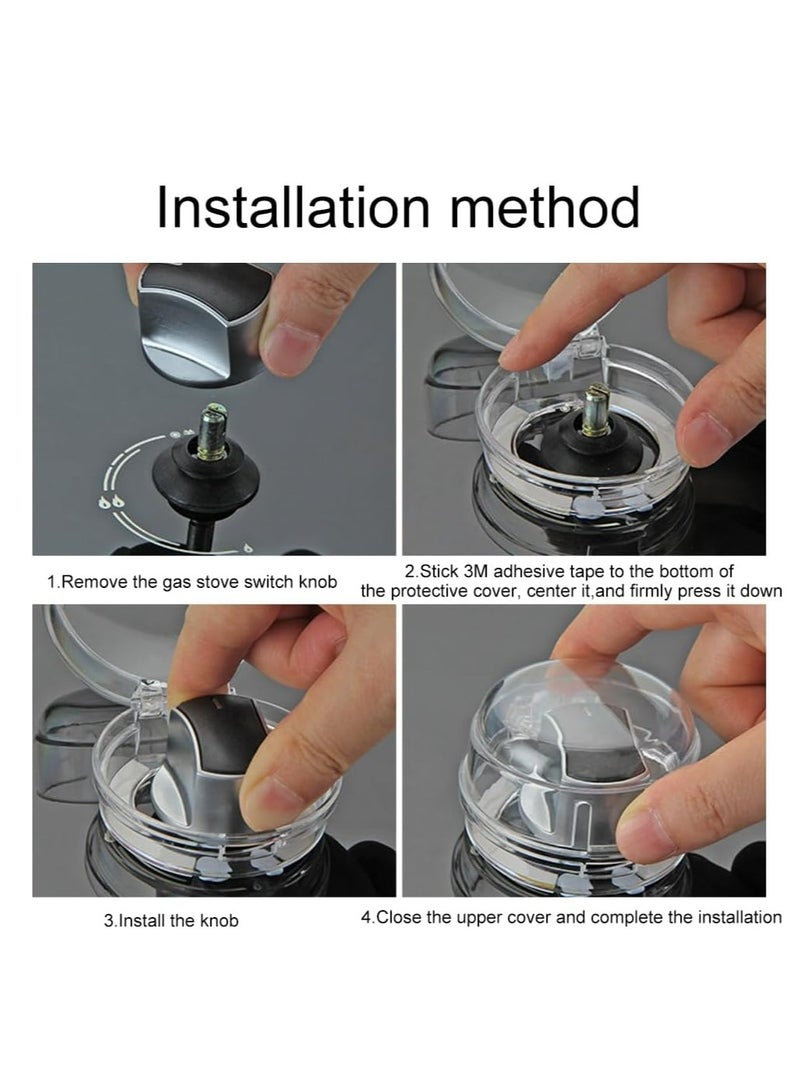 Installation method

1.Remove the gas stove switch knob

2.Stick 3M adhesive tape to the bottom of the protective cover, center it,and firmly press it down

3.Install the knob

4.Close the upper cover and complete the installation