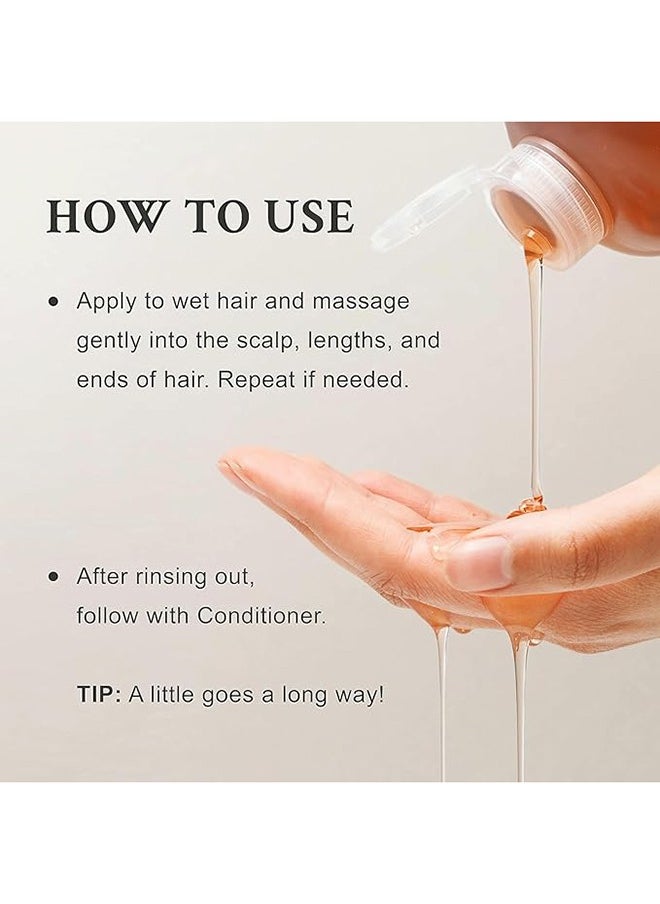 HOW TO USE

• Apply to wet hair and massage gently into the scalp, lengths, and ends of hair. Repeat if needed.

• After rinsing out, follow with Conditioner.

TIP: A little goes a long way!