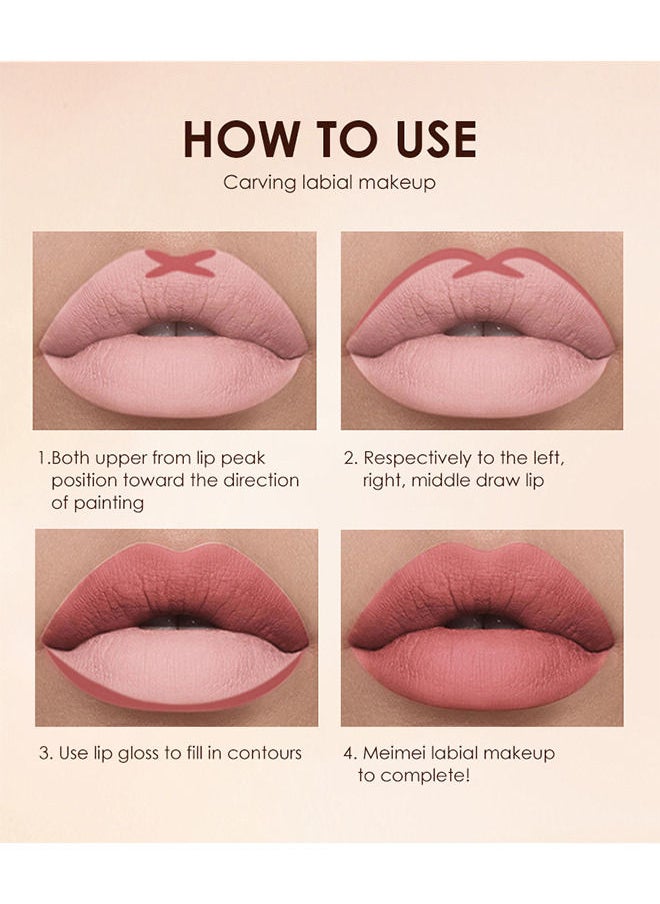 HOW TO USE
Carving labial makeup

1.Both upper from lip peak position toward the direction of painting

2. Respectively to the left, right, middle draw lip

3. Use lip gloss to fill in contours

4. Meimei labial makeup to complete!