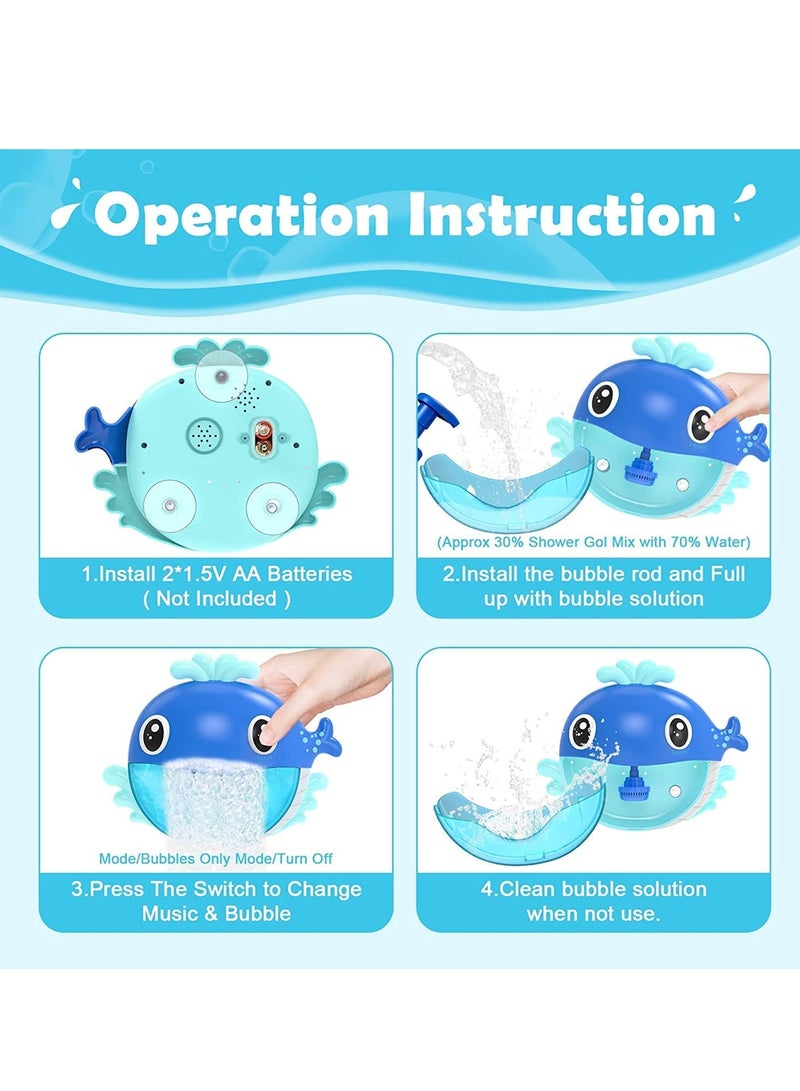 Operation Instruction

1.Install 2*1.5V AA Batteries ( Not Included )

(Approx 30% Shower Gol Mix with 70% Water)

2.Install the bubble rod and Full up with bubble solution

Mode/Bubbles Only Mode/Turn Off

3.Press The Switch to Change Music & Bubble

4.Clean bubble solution when not use.