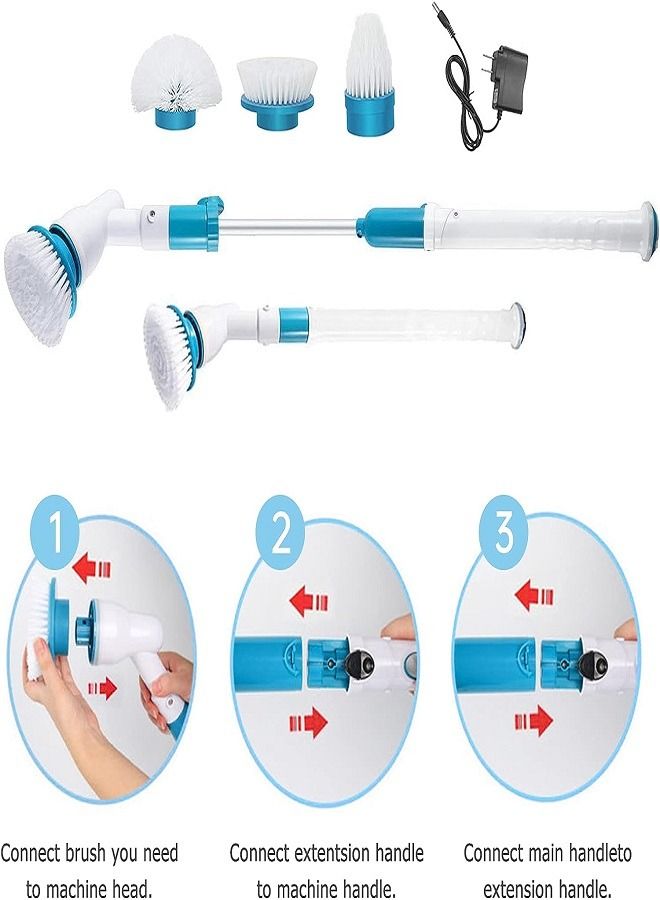 1

2

3

Connect brush you need to machine head.

Connect extentsion handle to machine handle.

Connect main handleto extension handle.