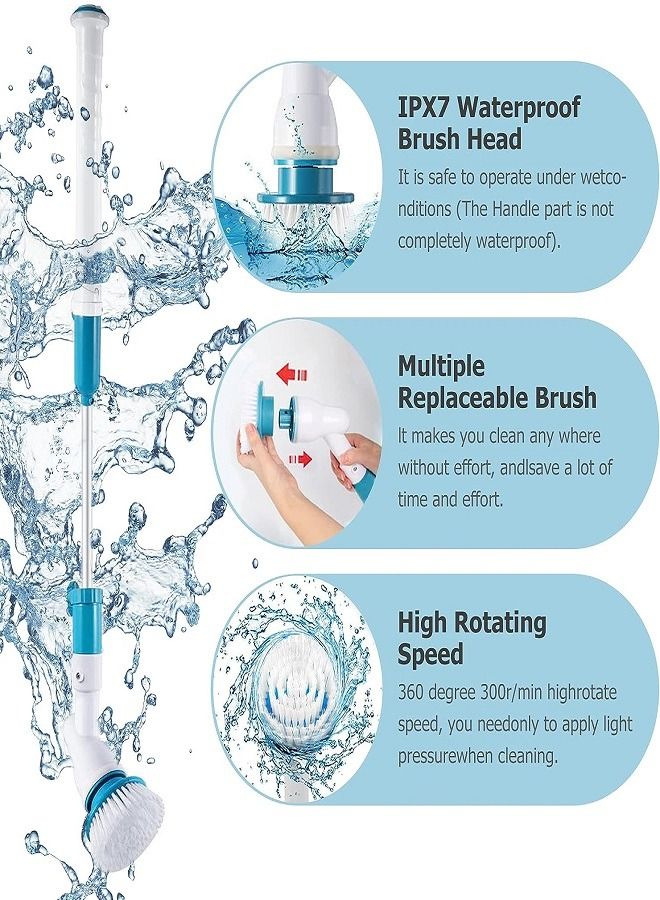 IPX7 Waterproof Brush Head

It is safe to operate under wetconditions (The Handle part is not completely waterproof).

Multiple Replaceable Brush

It makes you clean any where without effort, andlsave a lot of time and effort.

High Rotating Speed

360 degree 300r/min highrotate speed, you needonly to apply light pressurewhen cleaning.