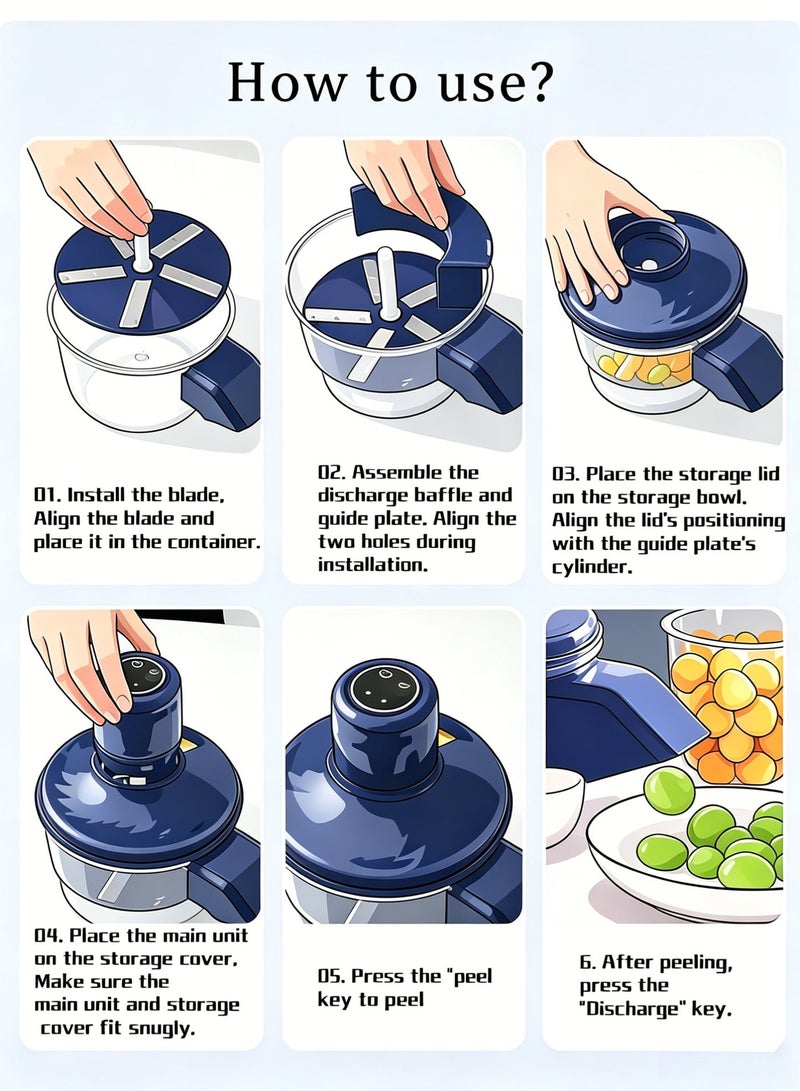 How to use?

01. Install the blade. Align the blade and place it in the container.

02. Assemble the discharge baffle and guide plate. Align the two holes during installation.

03. Place the storage lid on the storage bowl. Align the lid's positioning with the guide plate's cylinder.

04. Place the main unit on the storage cover. Make sure the main unit and storage cover fit snugly.

05. Press the "peel key to peel

6. After peeling, press the "Discharge" key.