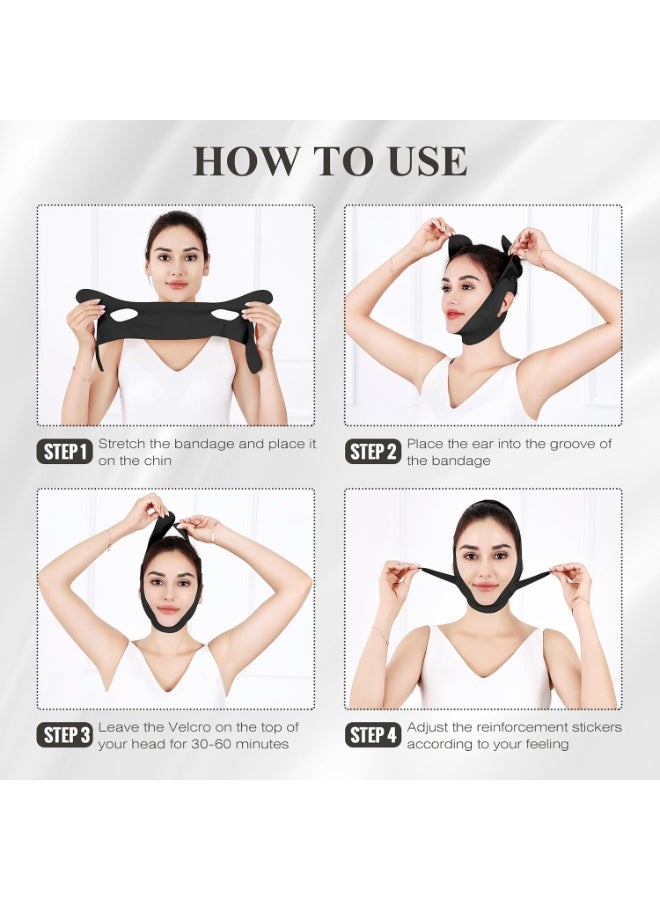 HOW TO USE

STEP 1 Stretch the bandage and place it on the chin

STEP 2 Place the ear into the groove of the bandage

STEP 3 Leave the Velcro on the top of your head for 30-60 minutes

STEP 4 Adjust the reinforcement stickers according to your feeling