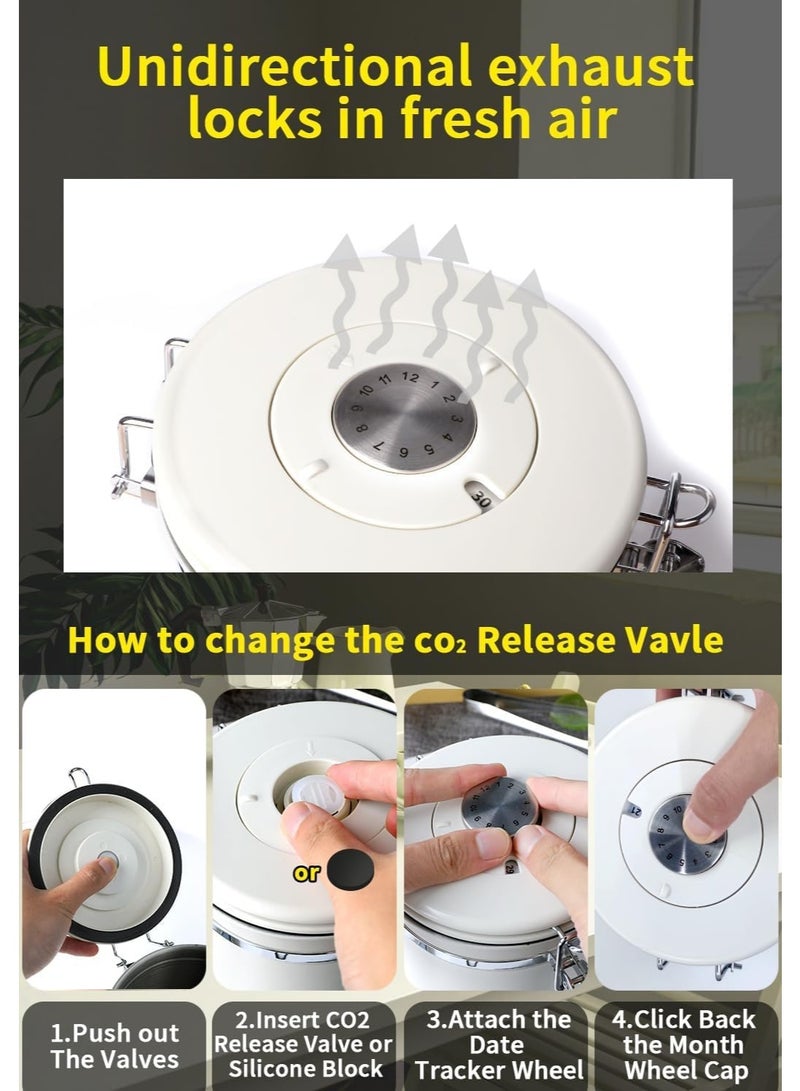 Unidirectional exhaust locks in fresh air

10 11 12 1 2 3 4 5 6 7 8 9

30

How to change the $CO_2$ Release Vavle

or

1.Push out The Valves

2.Insert CO2 Release Valve or Silicone Block

3.Attach the Date Tracker Wheel

4.Click Back the Month Wheel Cap