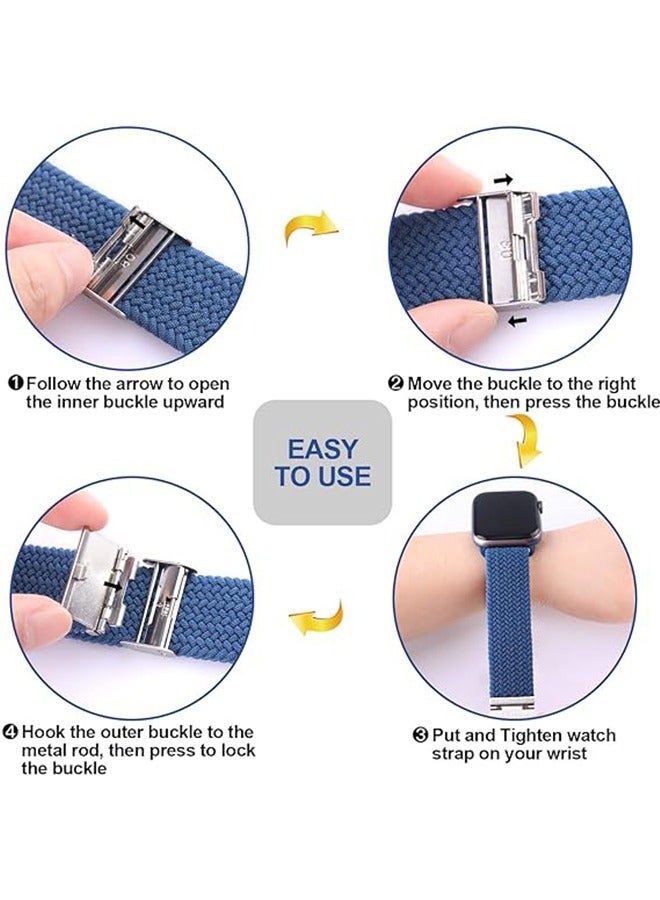 ❶ Follow the arrow to open the inner buckle upward

❷ Move the buckle to the right position, then press the buckle

EASY TO USE

❹ Hook the outer buckle to the metal rod, then press to lock the buckle

❸ Put and Tighten watch strap on your wrist