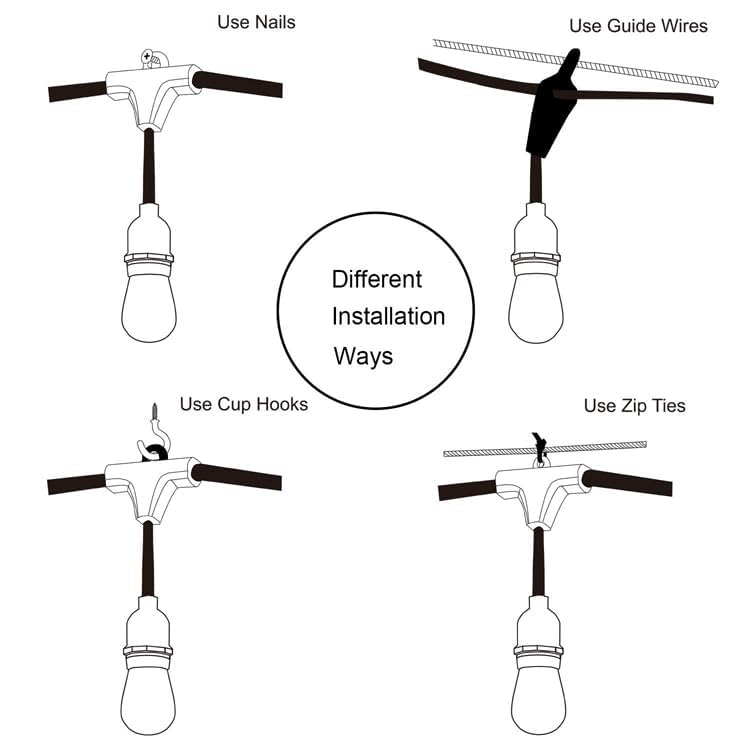 Use Nails

Use Guide Wires

Different Installation Ways

Use Cup Hooks

Use Zip Ties