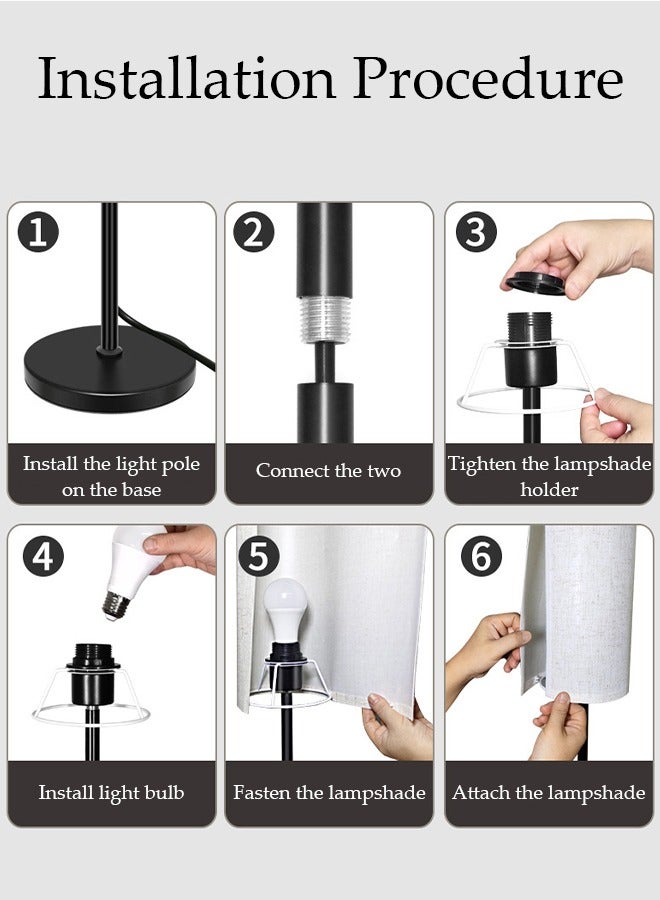 Installation Procedure

1
Install the light pole on the base

2
Connect the two

3
Tighten the lampshade holder

4
Install light bulb

5
Fasten the lampshade

6
Attach the lampshade