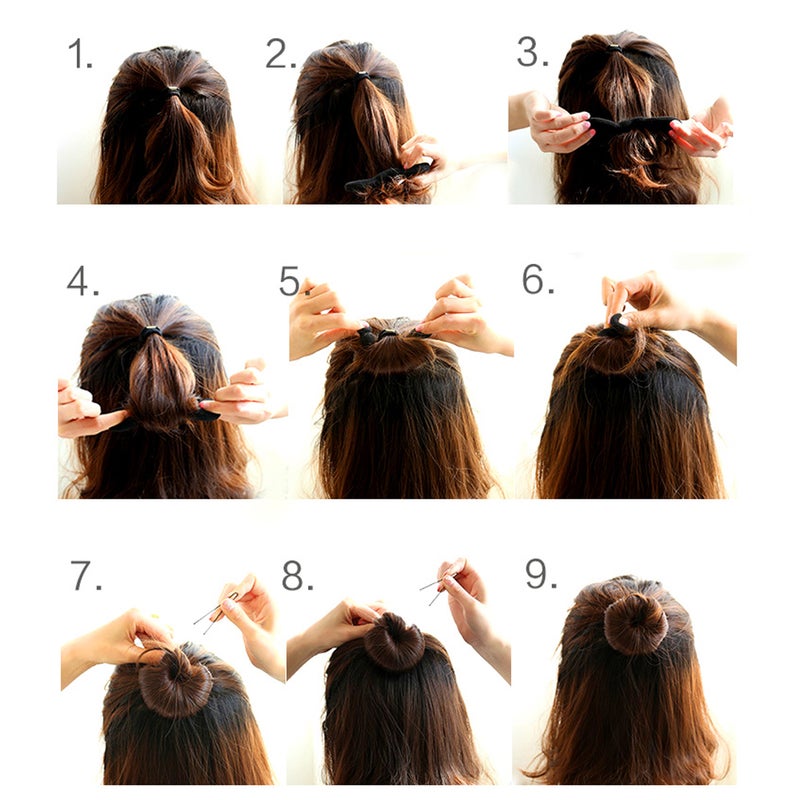 1.

2.

3.

4.

5.

6.

7.

8.

9.