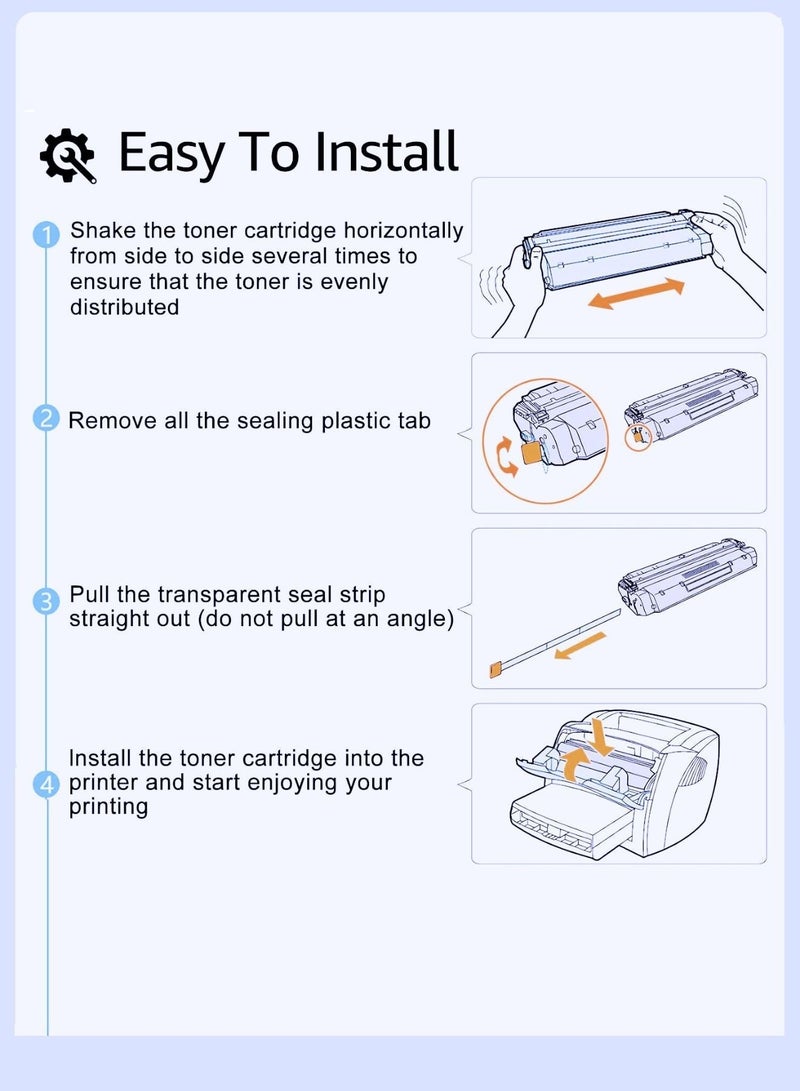 Easy To Install

1 Shake the toner cartridge horizontally from side to side several times to ensure that the toner is evenly distributed

2 Remove all the sealing plastic tab

3 Pull the transparent seal strip straight out (do not pull at an angle)

4 Install the toner cartridge into the printer and start enjoying your printing