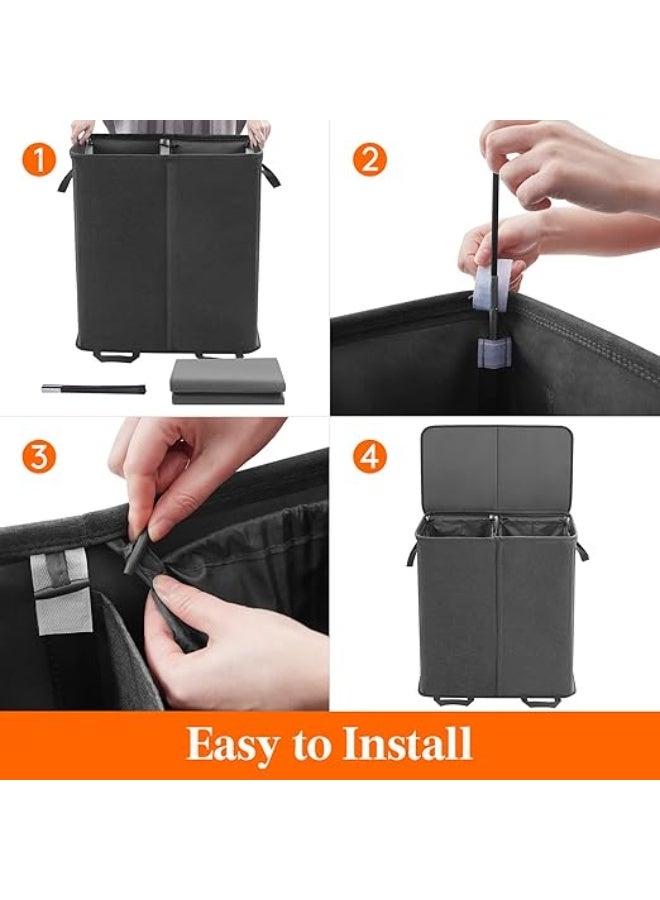 1

2

3

4

Easy to Install