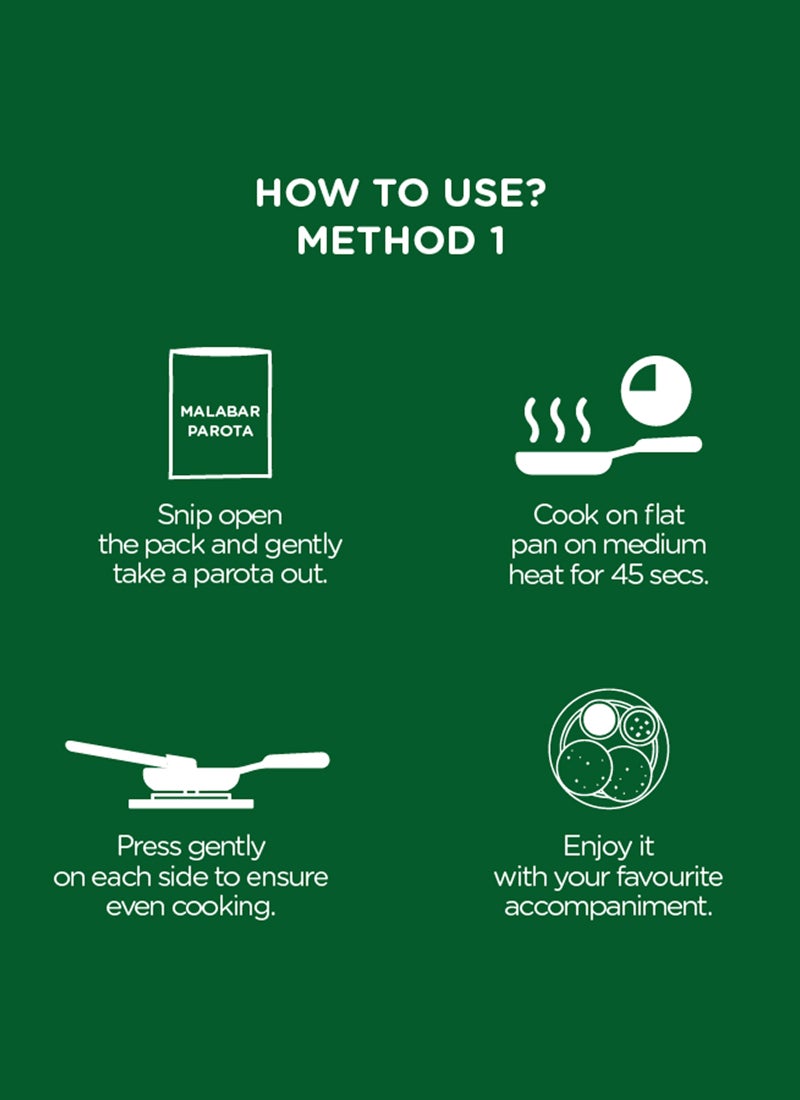 HOW TO USE?
METHOD 1

MALABAR
PAROTA

Snip open the pack and gently take a parota out.

Cook on flat pan on medium heat for 45 secs.

Press gently on each side to ensure even cooking.

Enjoy it with your favourite accompaniment.