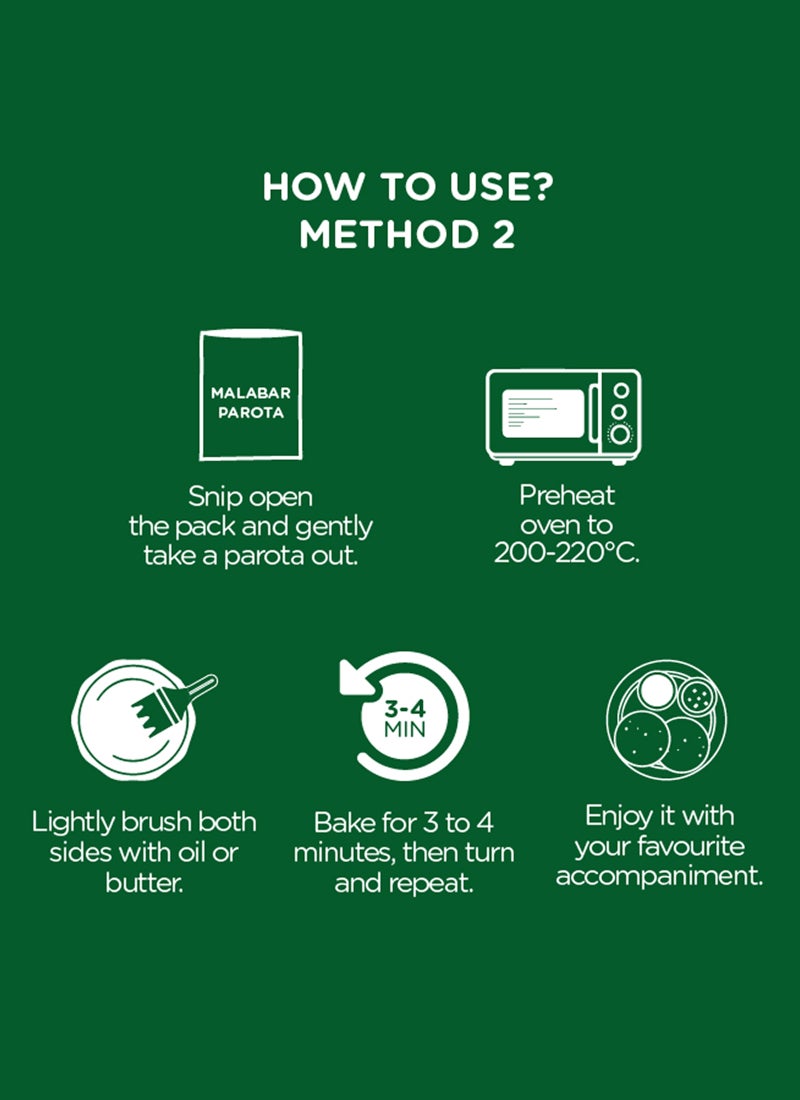 HOW TO USE?
METHOD 2

MALABAR PAROTA

Snip open the pack and gently take a parota out.

Preheat oven to 200-220°C.

Lightly brush both sides with oil or butter.

3-4 MIN

Bake for 3 to 4 minutes, then turn and repeat.

Enjoy it with your favourite accompaniment.