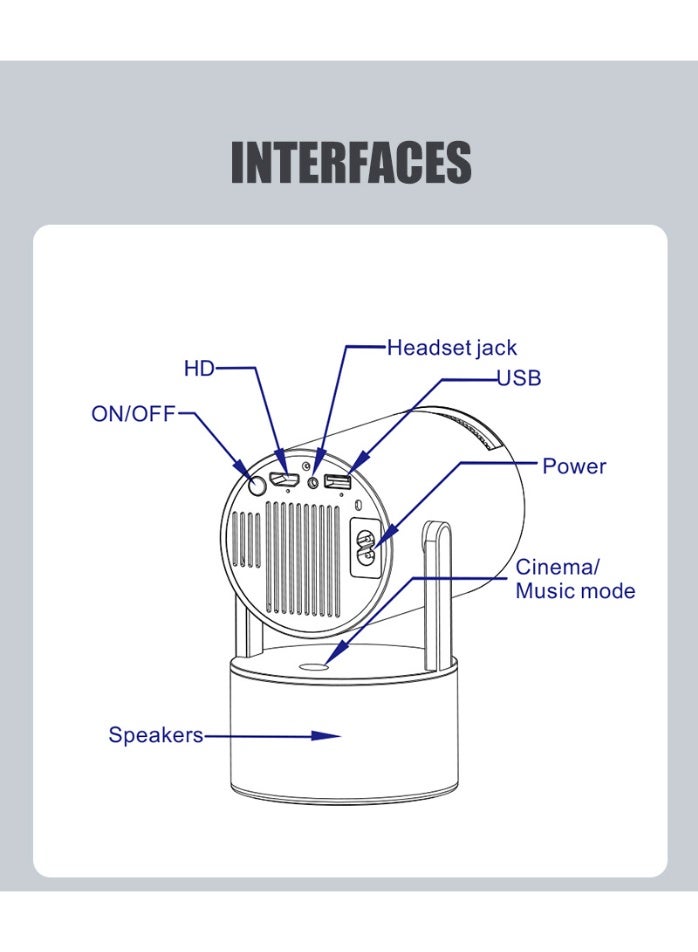 INTERFACES

Headset jack

HD

USB

ON/OFF

Power

Cinema/
Music mode

Speakers