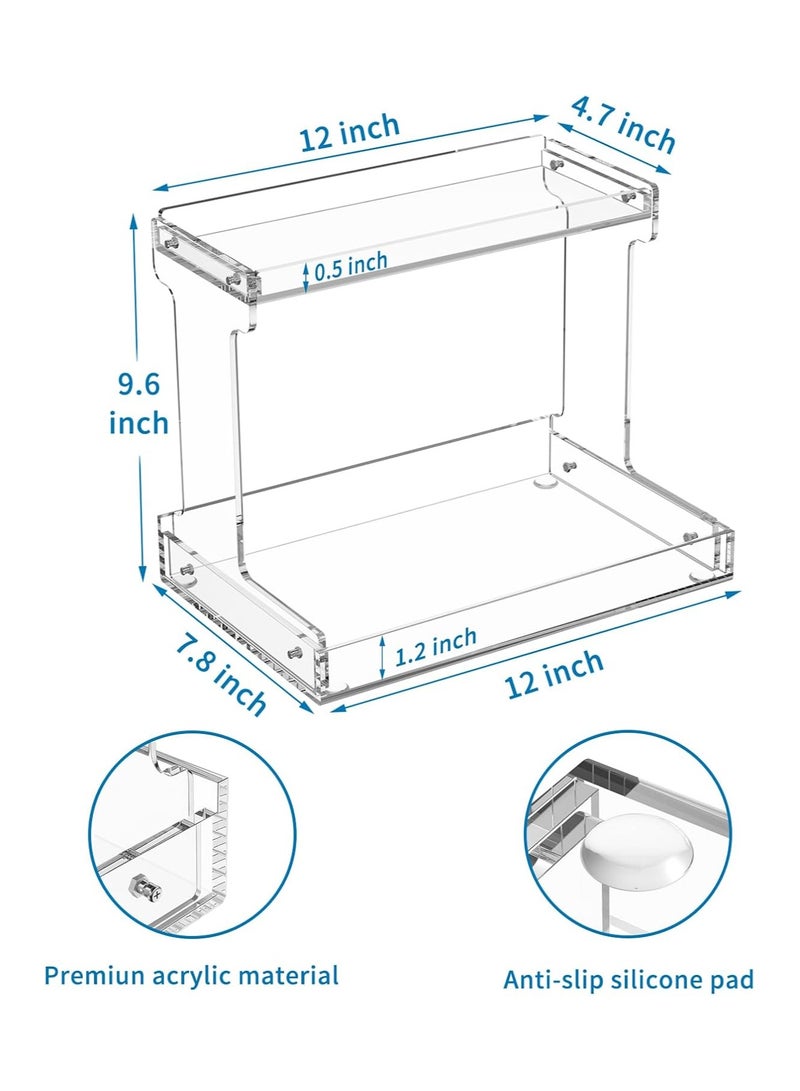 12 inch

4.7 inch

0.5 inch

9.6 inch

1.2 inch

7.8 inch

12 inch

Premiun acrylic material

Anti-slip silicone pad