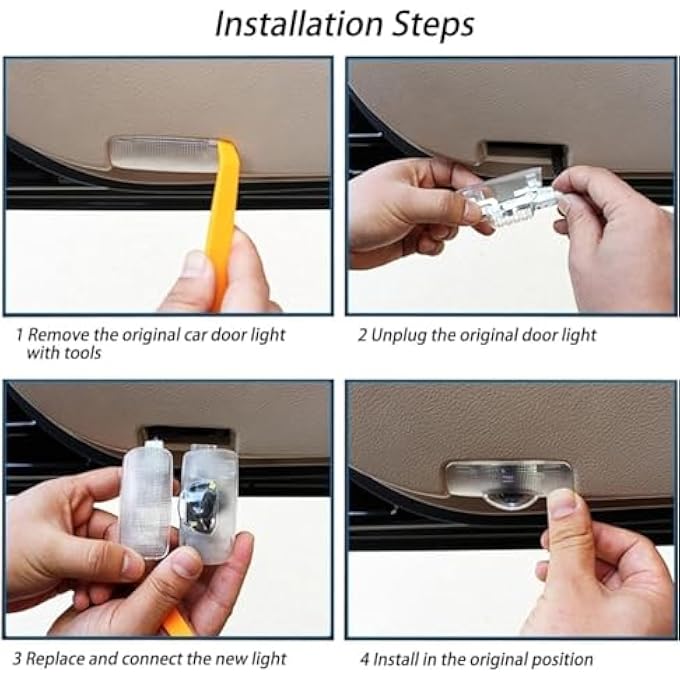 Installation Steps

1 Remove the original car door light with tools

2 Unplug the original door light

3 Replace and connect the new light

4 Install in the original position