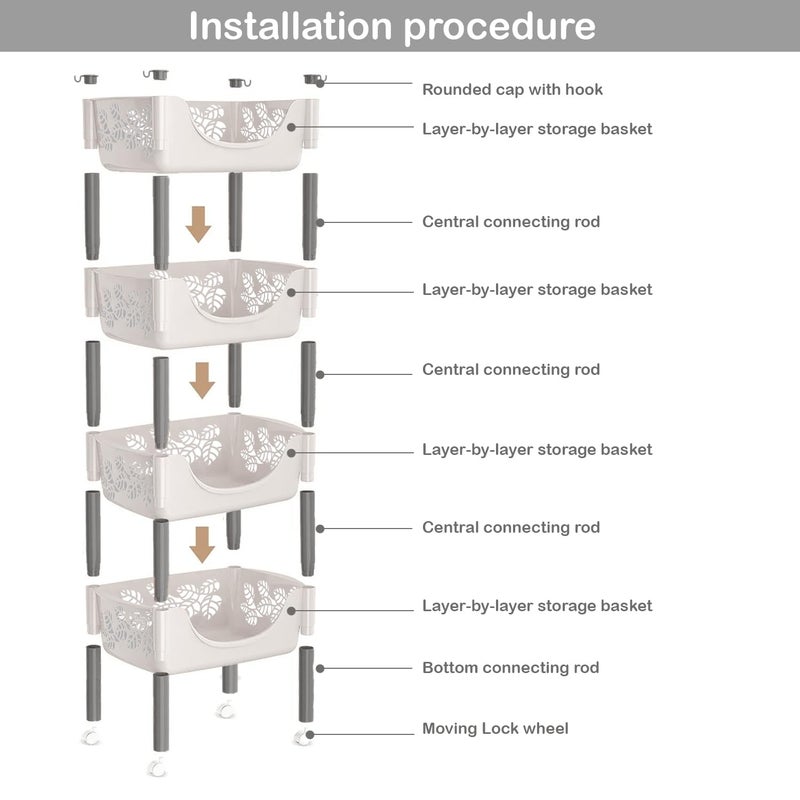 Installation procedure

Rounded cap with hook

Layer-by-layer storage basket

Central connecting rod

Layer-by-layer storage basket

Central connecting rod

Layer-by-layer storage basket

Central connecting rod

Layer-by-layer storage basket

Bottom connecting rod

Moving Lock wheel