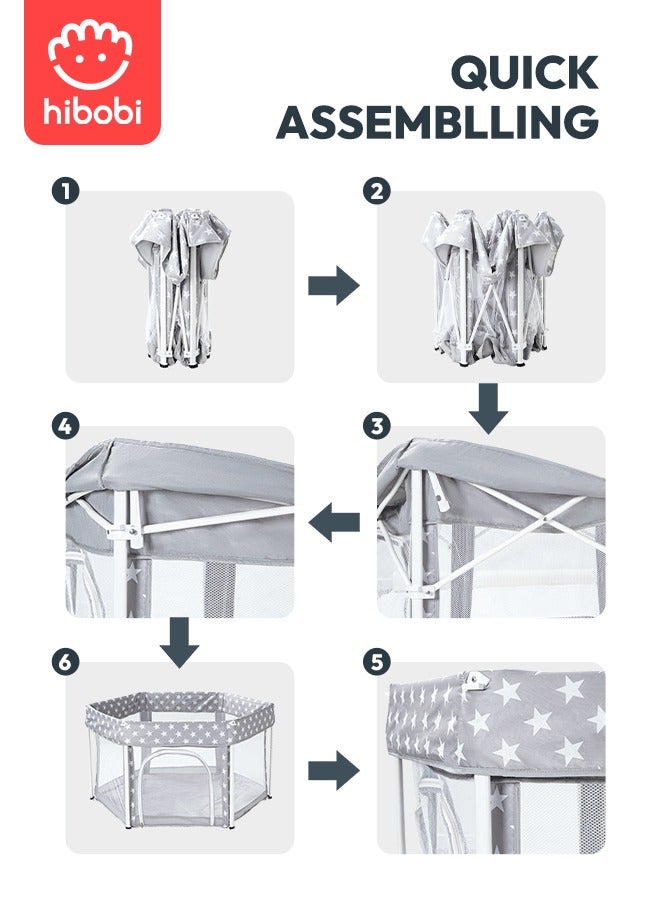 hibobi

QUICK ASSEMBLLING

1

2

4

3

6

5