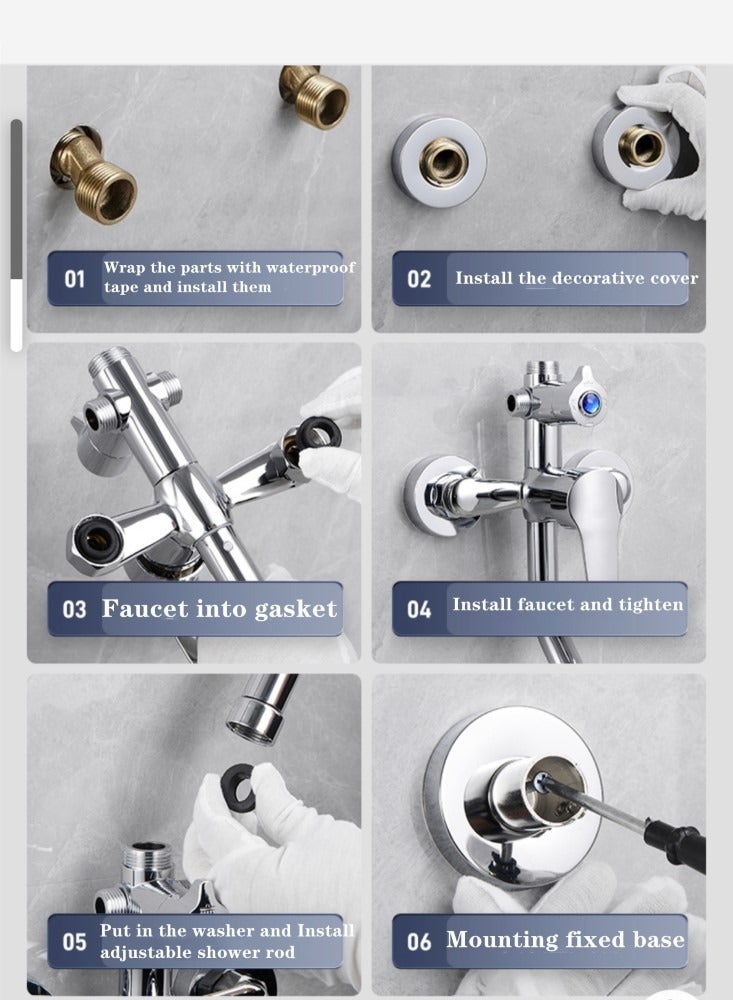 01 Wrap the parts with waterproof tape and install them

02 Install the decorative cover

03 Faucet into gasket

04 Install faucet and tighten

05 Put in the washer and Install adjustable shower rod

06 Mounting fixed base