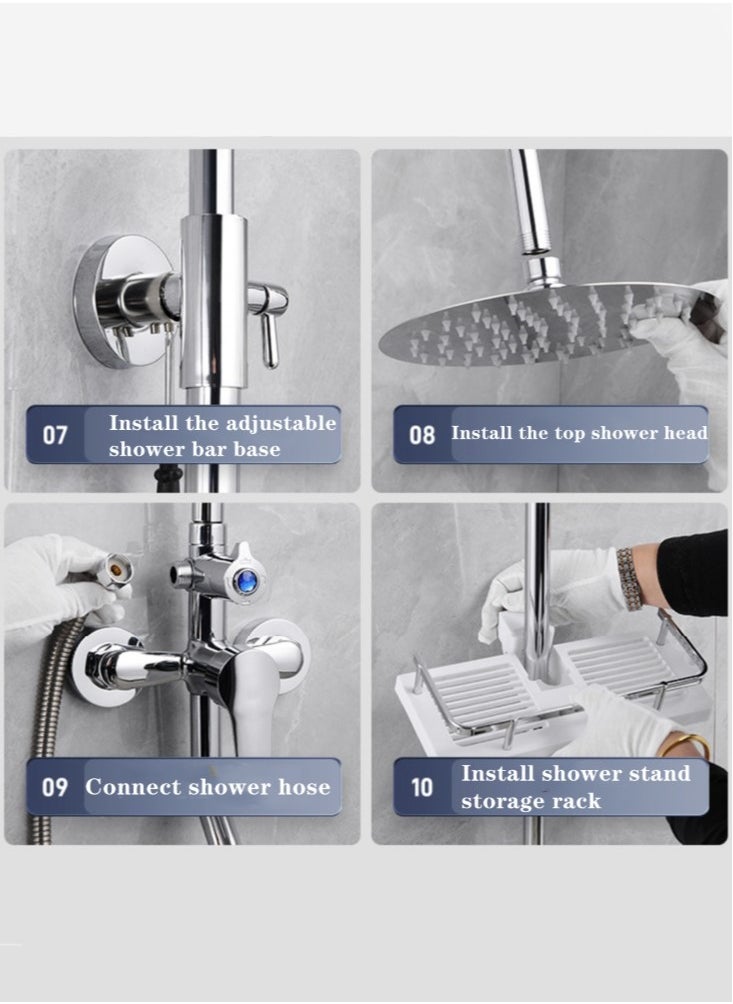 07 Install the adjustable shower bar base

08 Install the top shower head

09 Connect shower hose

10 Install shower stand storage rack