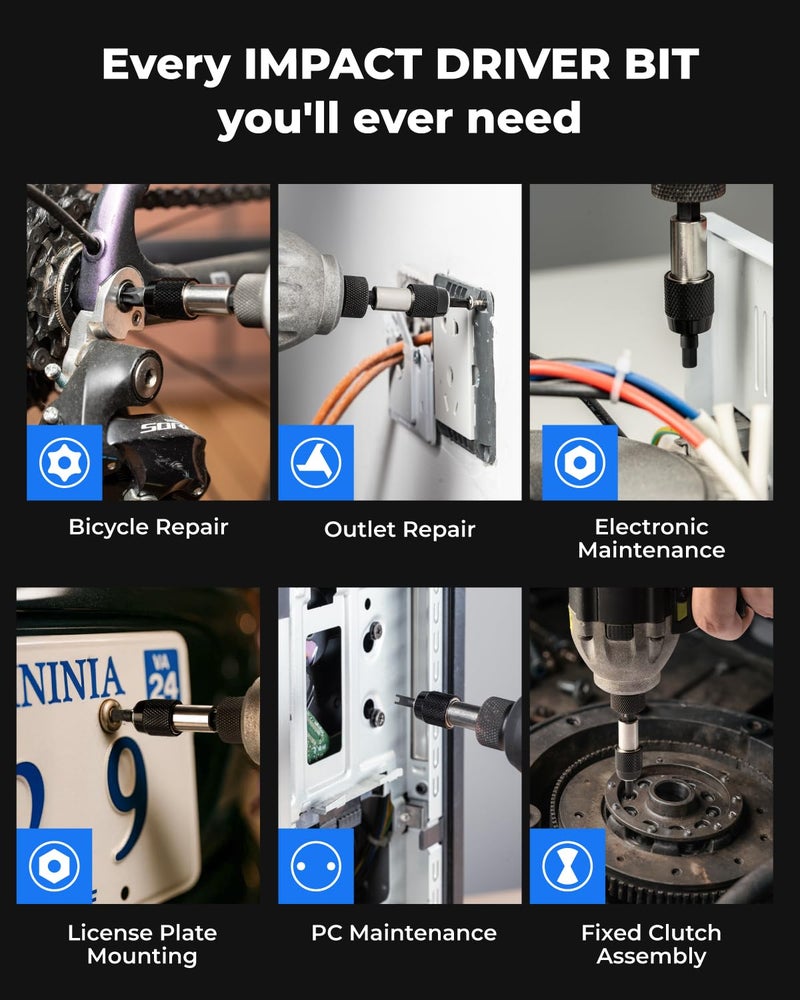 Every IMPACT DRIVER BIT you'll ever need

SORA

Bicycle Repair

Outlet Repair

Electronic Maintenance

INIA
VA 24
9

License Plate Mounting

PC Maintenance

Fixed Clutch Assembly