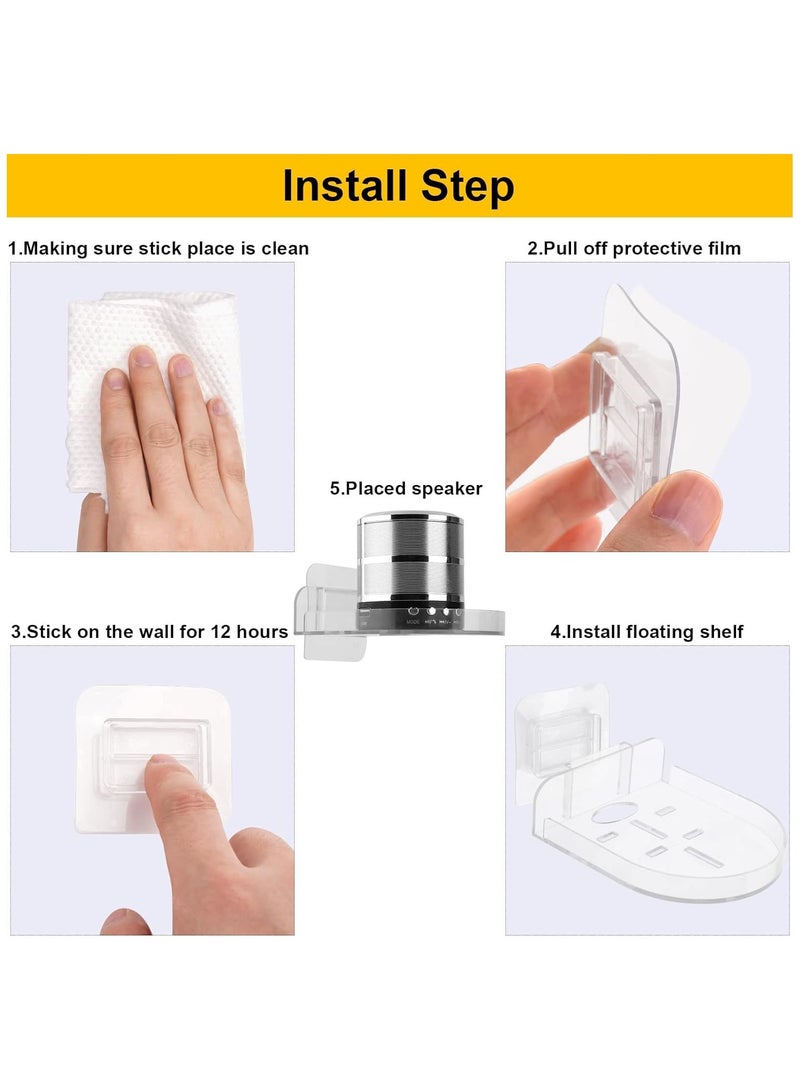 Install Step

1.Making sure stick place is clean

2.Pull off protective film

5.Placed speaker

MODE

3.Stick on the wall for 12 hours

4.Install floating shelf