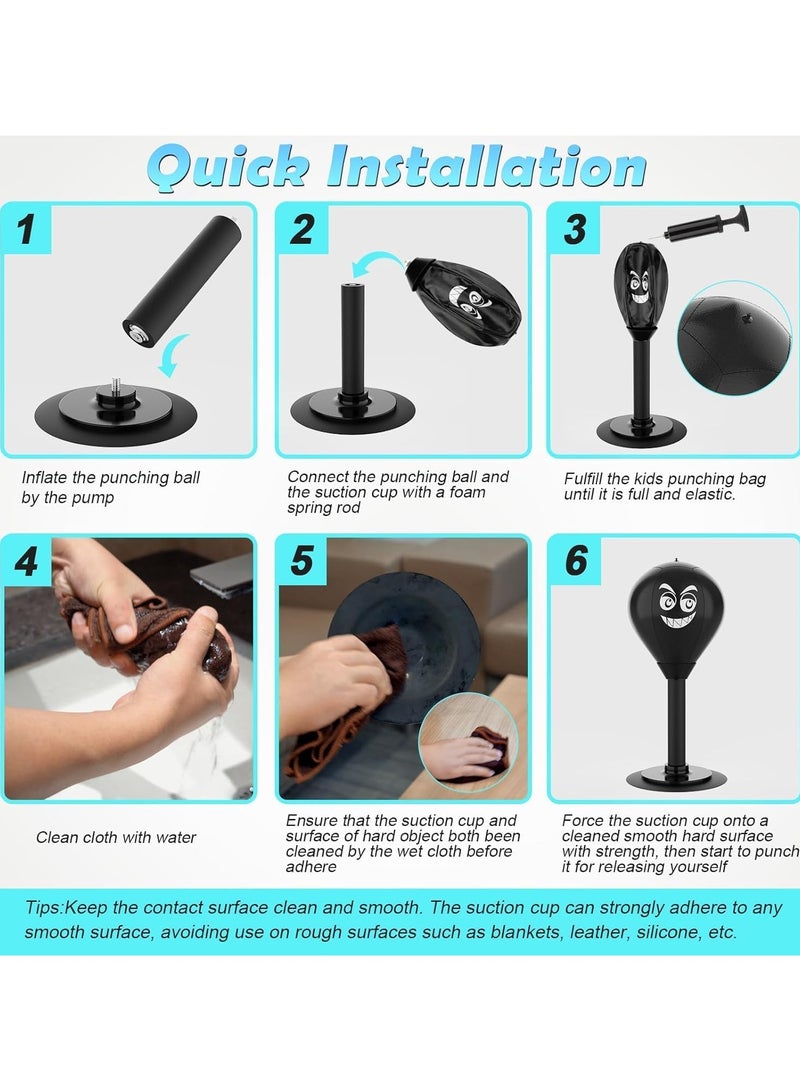 Quick Installation

1

Inflate the punching ball by the pump

2

Connect the punching ball and the suction cup with a foam spring rod

3

Fulfill the kids punching bag until it is full and elastic.

4

Clean cloth with water

5

Ensure that the suction cup and surface of hard object both been cleaned by the wet cloth before adhere

6

Force the suction cup onto a cleaned smooth hard surface with strength, then start to punch it for releasing yourself

Tips:Keep the contact surface clean and smooth. The suction cup can strongly adhere to any smooth surface, avoiding use on rough surfaces such as blankets, leather, silicone, etc.