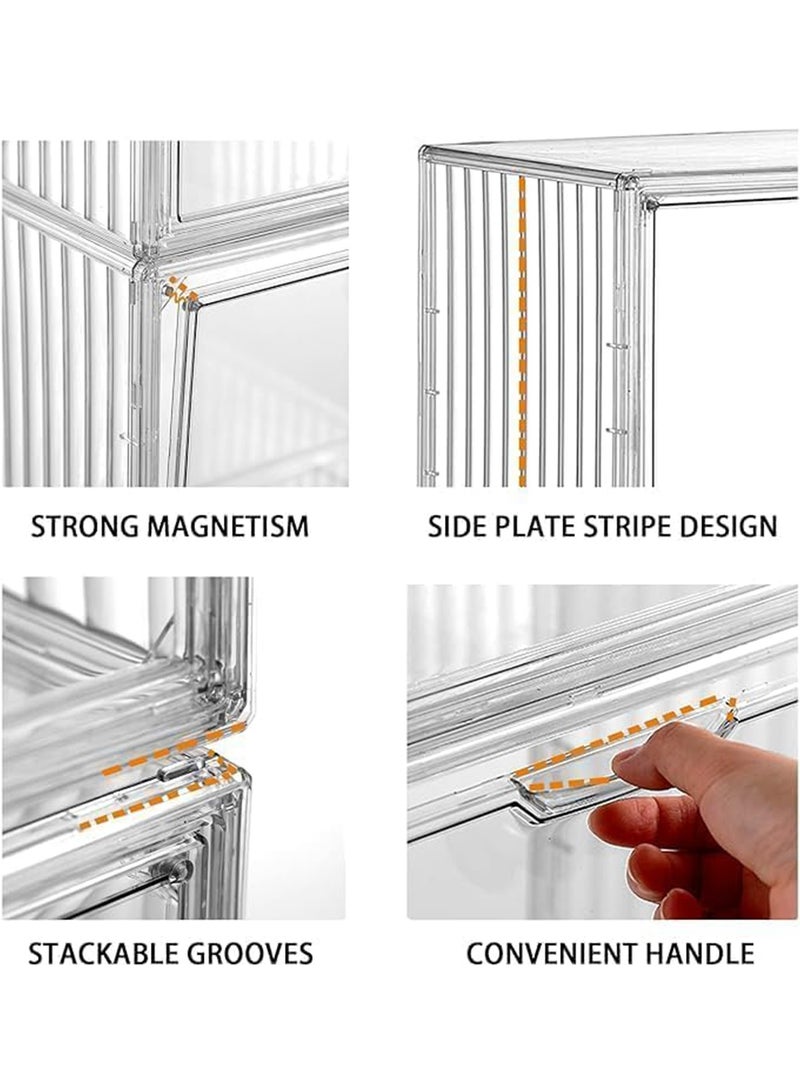 STRONG MAGNETISM

SIDE PLATE STRIPE DESIGN

STACKABLE GROOVES

CONVENIENT HANDLE