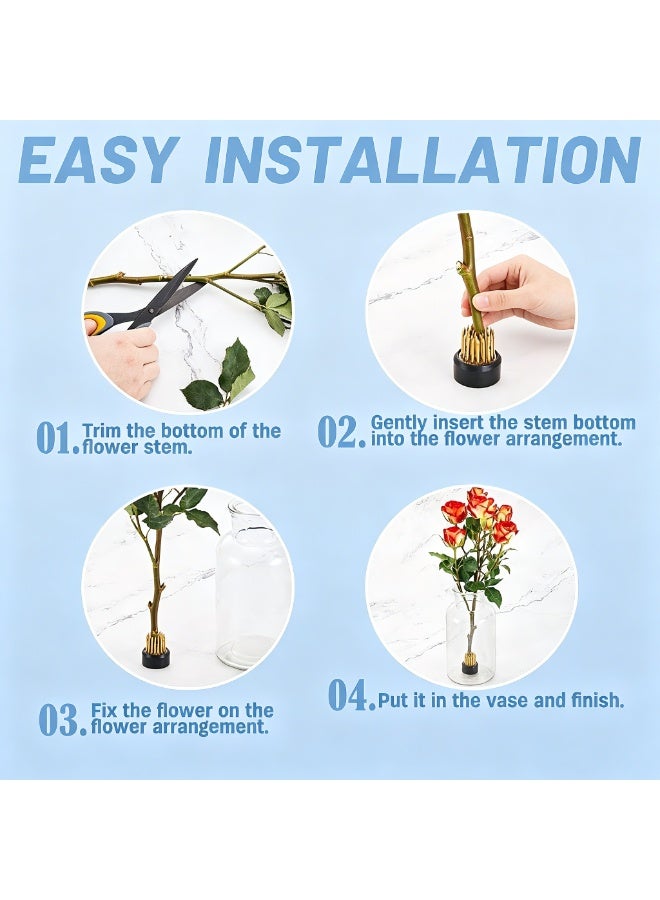 EASY INSTALLATION

01. Trim the bottom of the flower stem.

02. Gently insert the stem bottom into the flower arrangement.

03. Fix the flower on the flower arrangement.

04. Put it in the vase and finish.