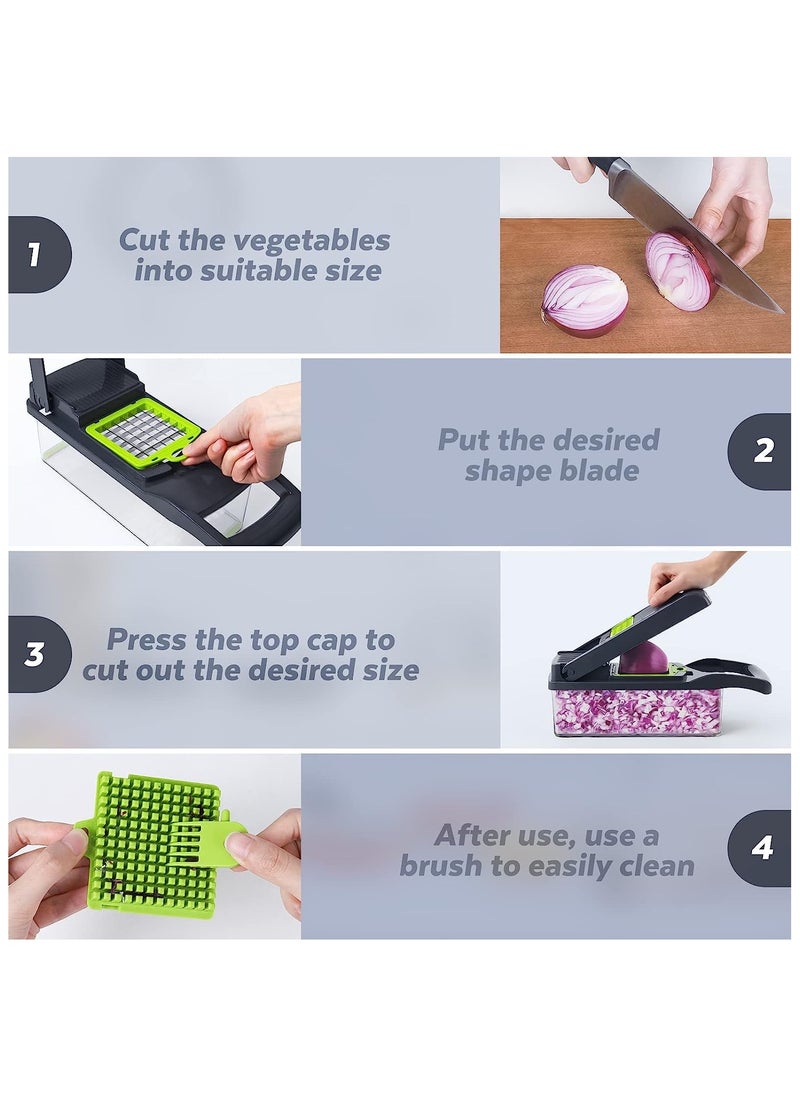 1

Cut the vegetables into suitable size

Put the desired shape blade

2

3

Press the top cap to cut out the desired size

After use, use a brush to easily clean

4