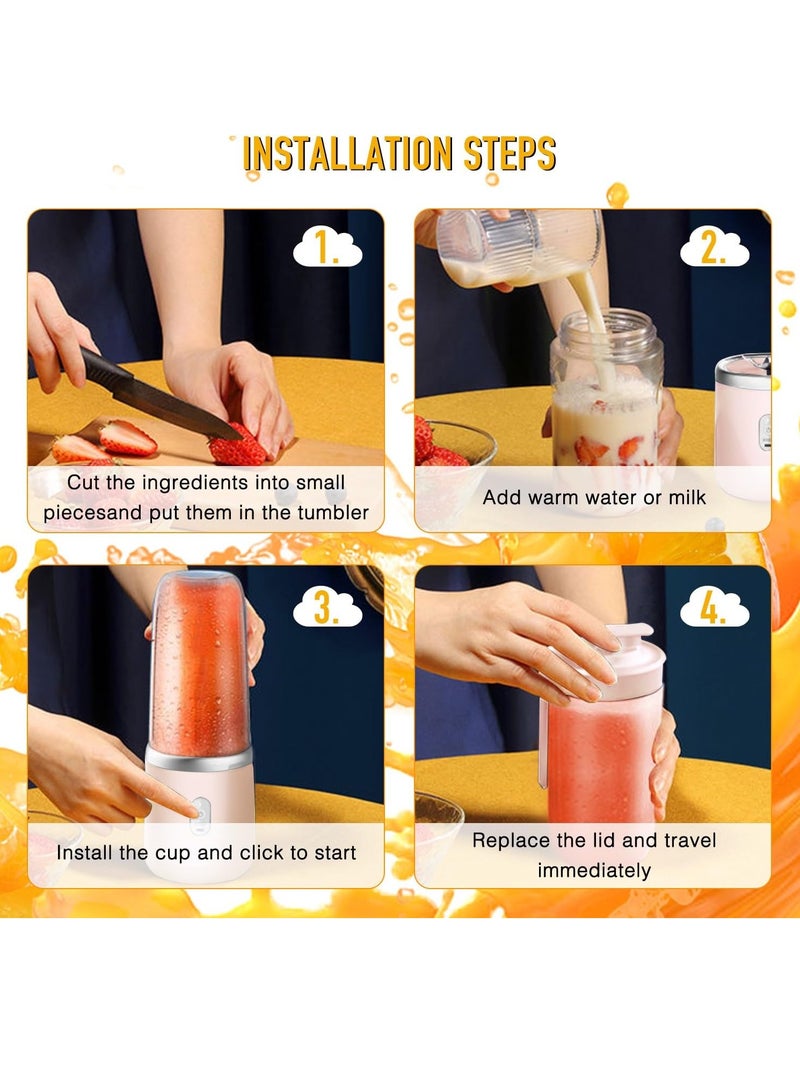 INSTALLATION STEPS

1.

Cut the ingredients into small piecesand put them in the tumbler

2.

Add warm water or milk

3.

Install the cup and click to start

4.

Replace the lid and travel immediately