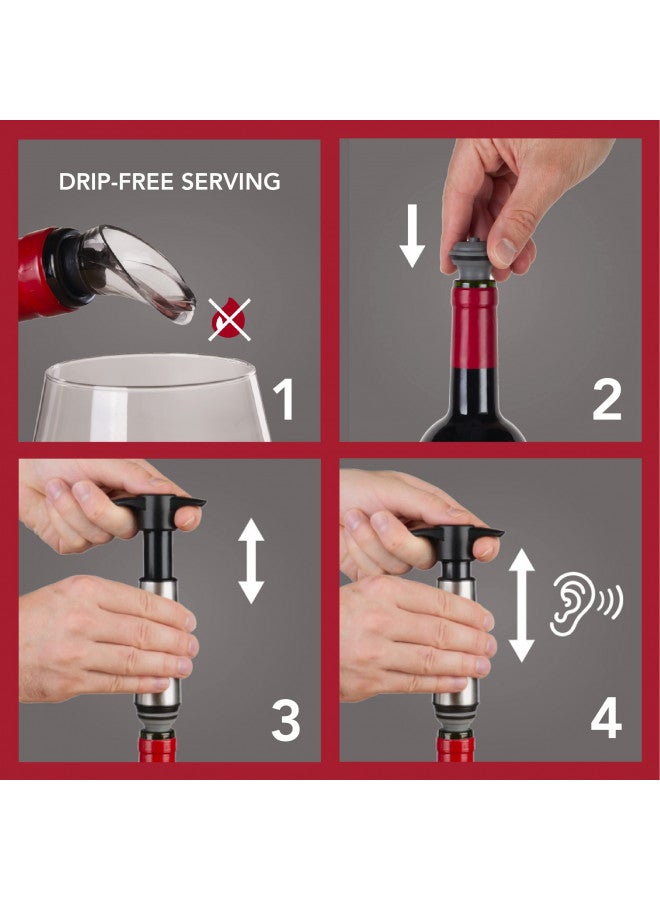 DRIP-FREE SERVING

1

2

3

4