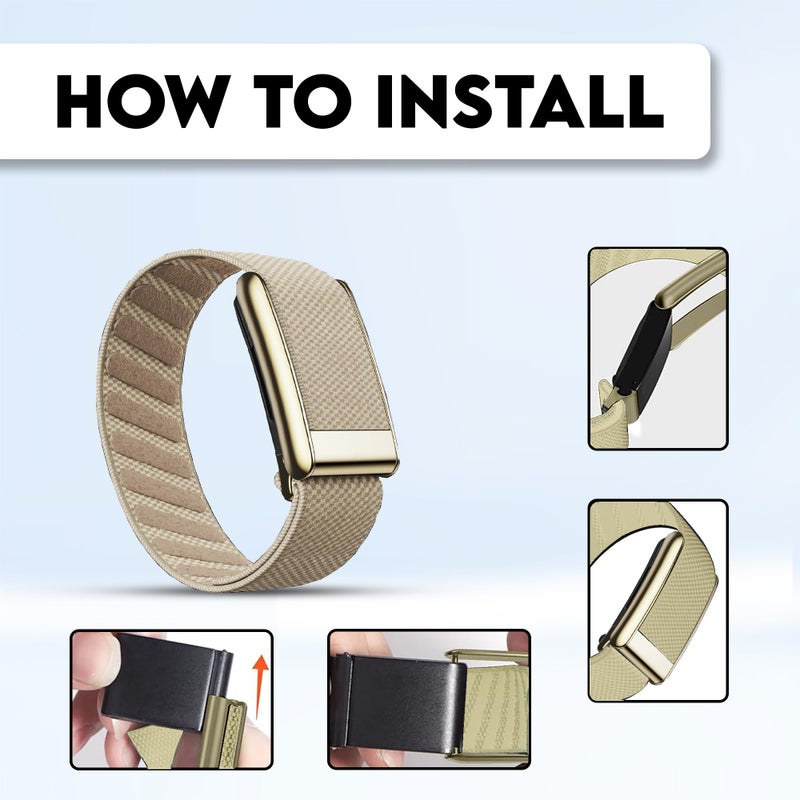 HOW TO INSTALL