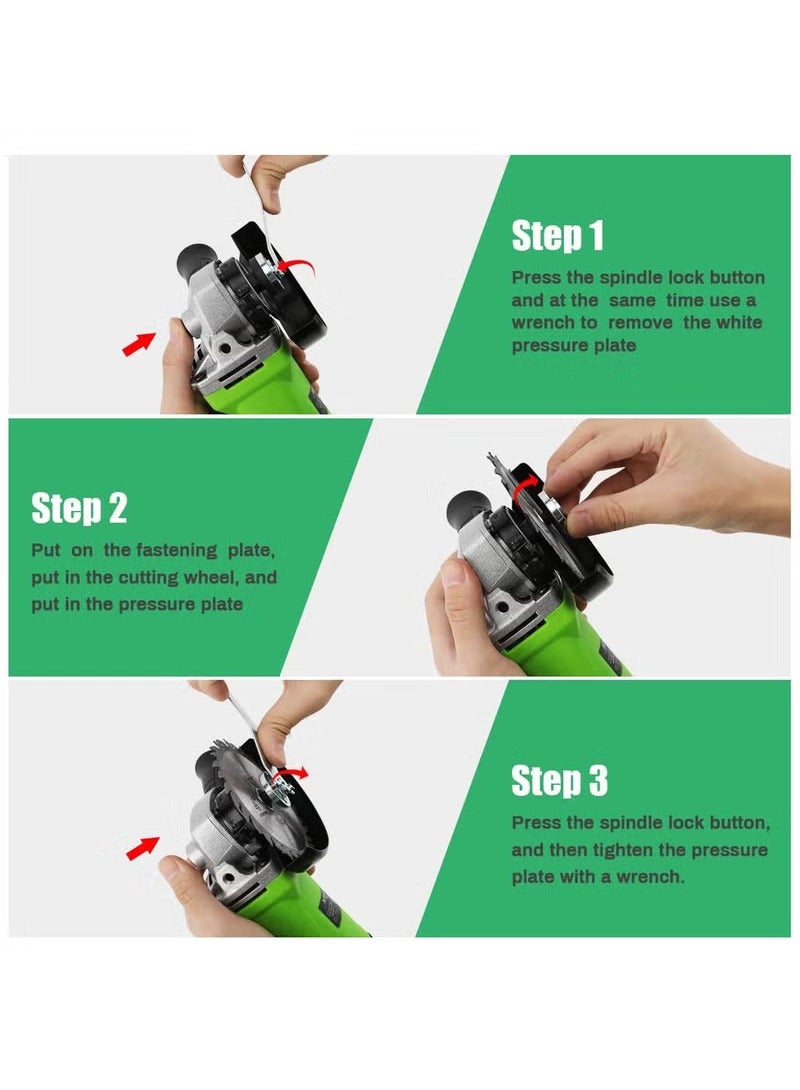 Step 1
Press the spindle lock button and at the same time use a wrench to remove the white pressure plate

Step 2
Put on the fastening plate, put in the cutting wheel, and put in the pressure plate

Step 3
Press the spindle lock button, and then tighten the pressure plate with a wrench.